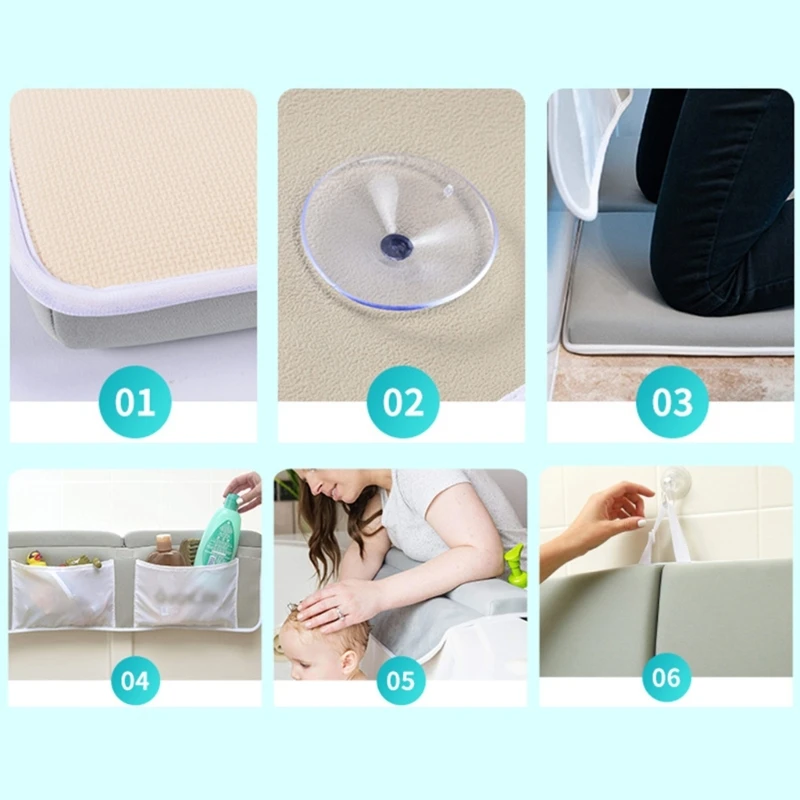 01

02

03

04

05

06