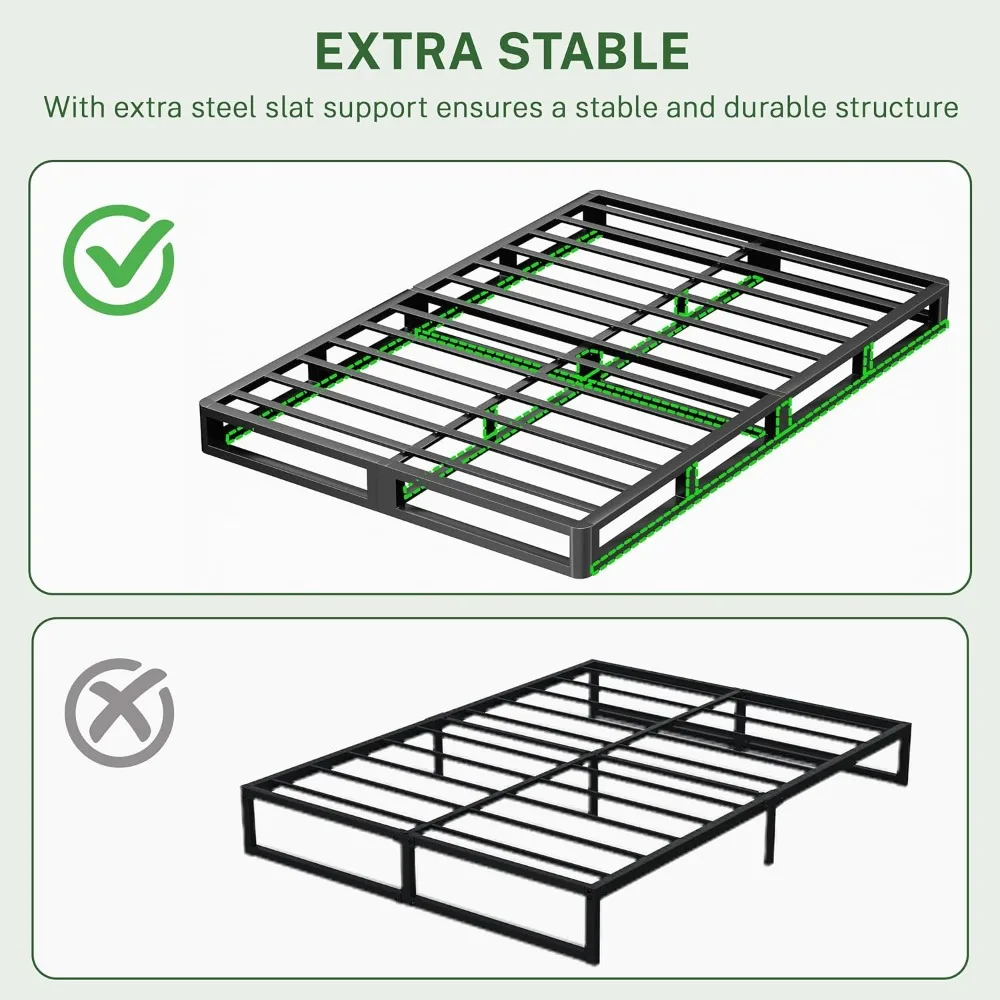 EXTRA STABLE

With extra steel slat support ensures a stable and durable structure