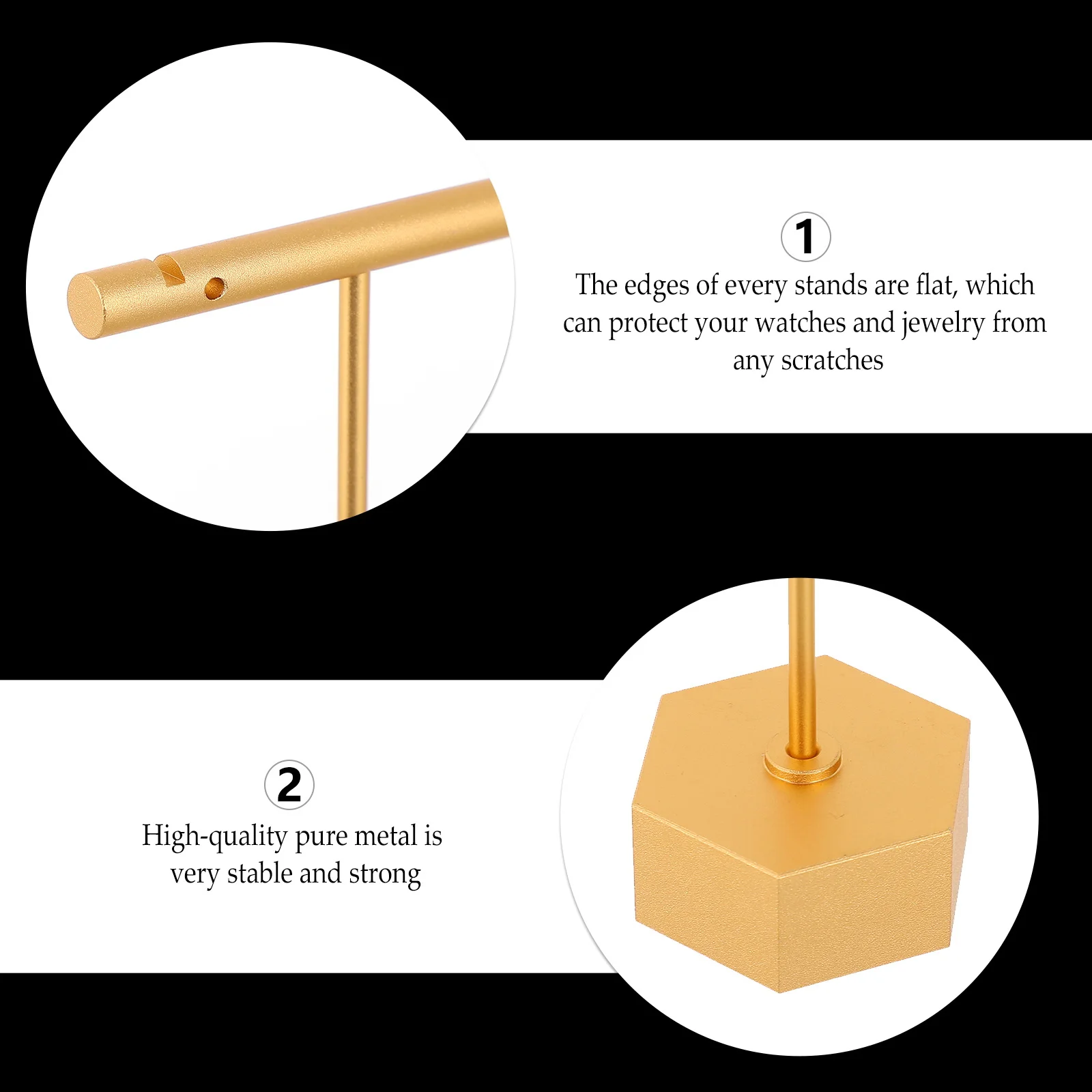 1
The edges of every stands are flat, which can protect your watches and jewelry from any scratches

2
High-quality pure metal is very stable and strong