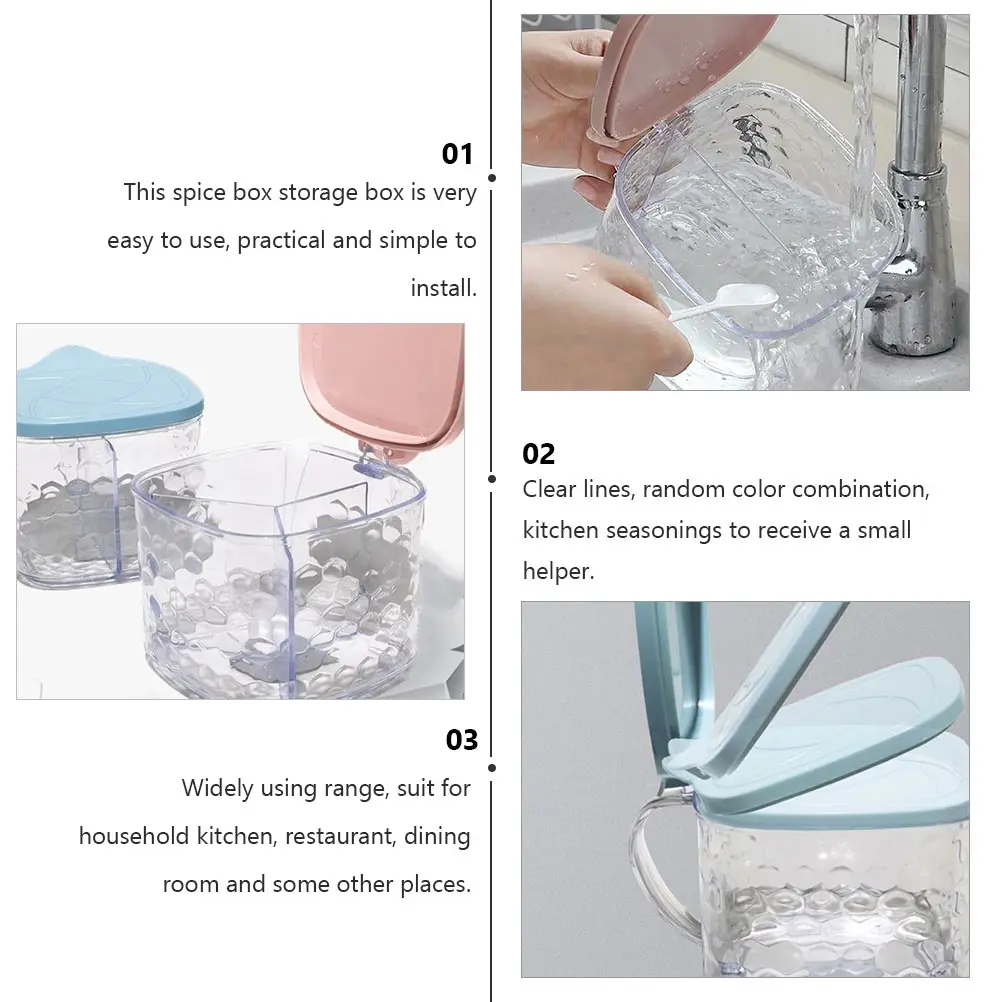 01

This spice box storage box is very easy to use, practical and simple to install.

02

Clear lines, random color combination, kitchen seasonings to receive a small helper.

03

Widely using range, suit for household kitchen, restaurant, dining room and some other places.