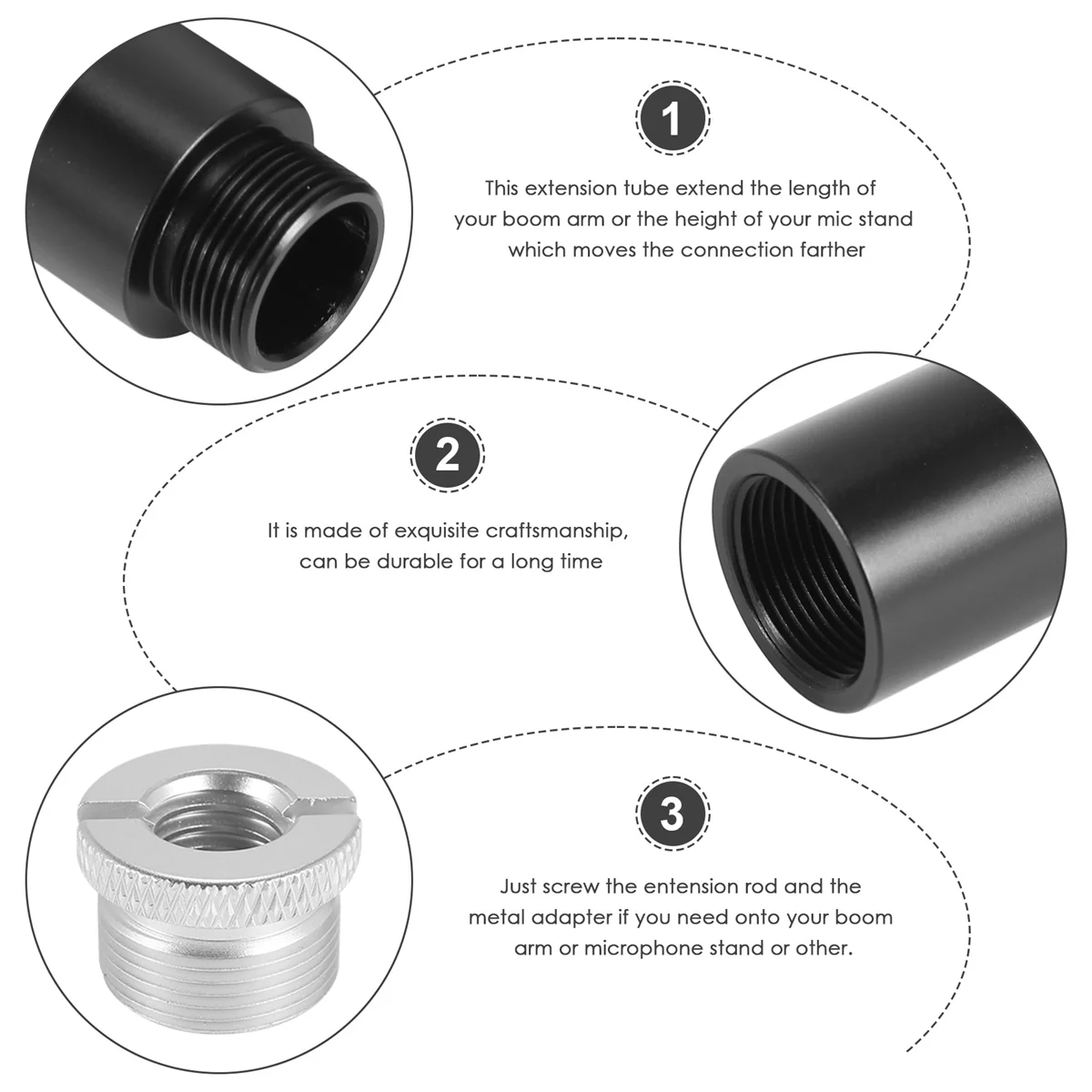 1

This extension tube extend the length of your boom arm or the height of your mic stand which moves the connection farther

2

It is made of exquisite craftsmanship, can be durable for a long time

3

Just screw the entension rod and the metal adapter if you need onto your boom arm or microphone stand or other.