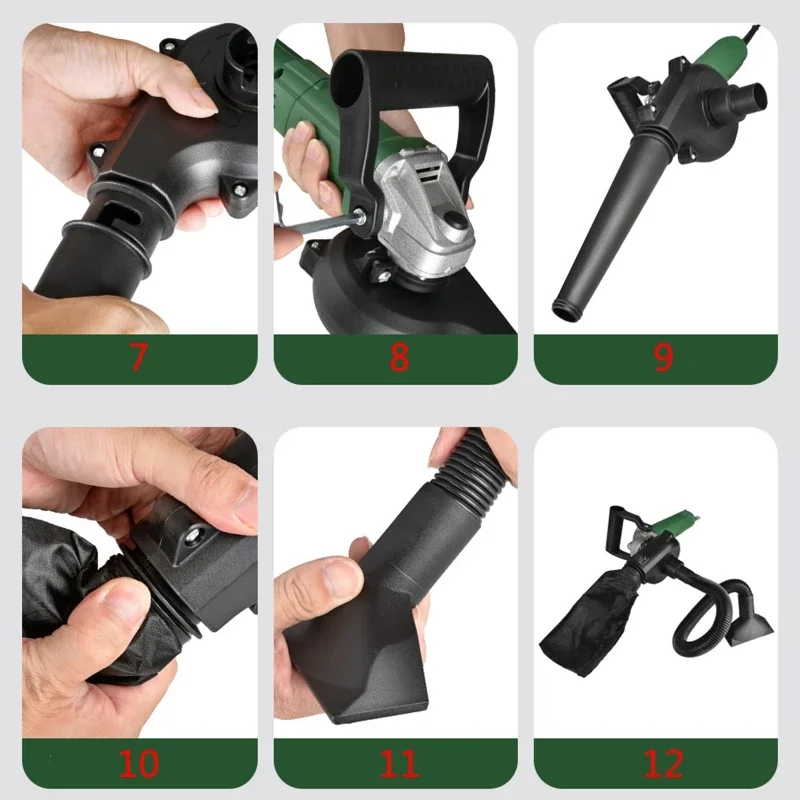 7

8

9

10

11

12