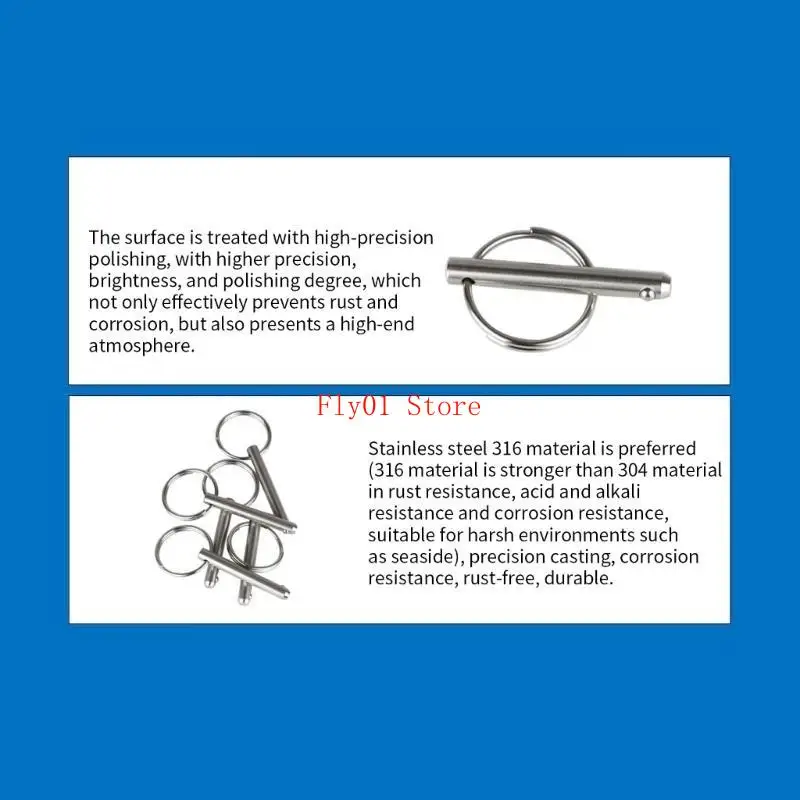 The surface is treated with high-precision polishing, with higher precision, brightness, and polishing degree, which not only effectively prevents rust and corrosion, but also presents a high-end atmosphere.

Fly01 Store

Stainless steel 316 material is preferred (316 material is stronger than 304 material in rust resistance, acid and alkali resistance and corrosion resistance, suitable for harsh environments such as seaside), precision casting, corrosion resistance, rust-free, durable.