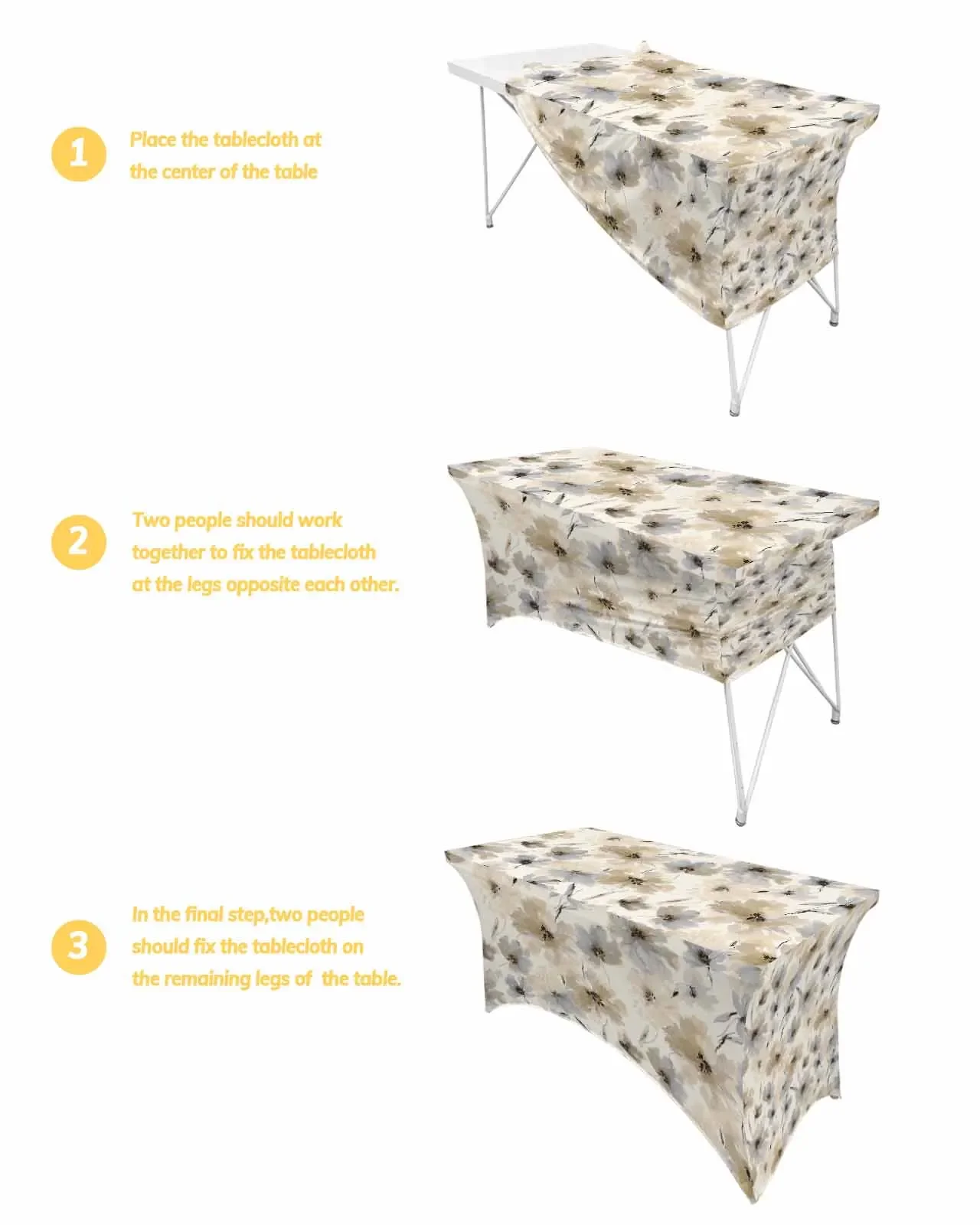 1

Place the tablecloth at the center of the table

2

Two people should work together to fix the tablecloth at the legs opposite each other.

3

In the final step,two people should fix the tablecloth on the remaining legs of  the table.