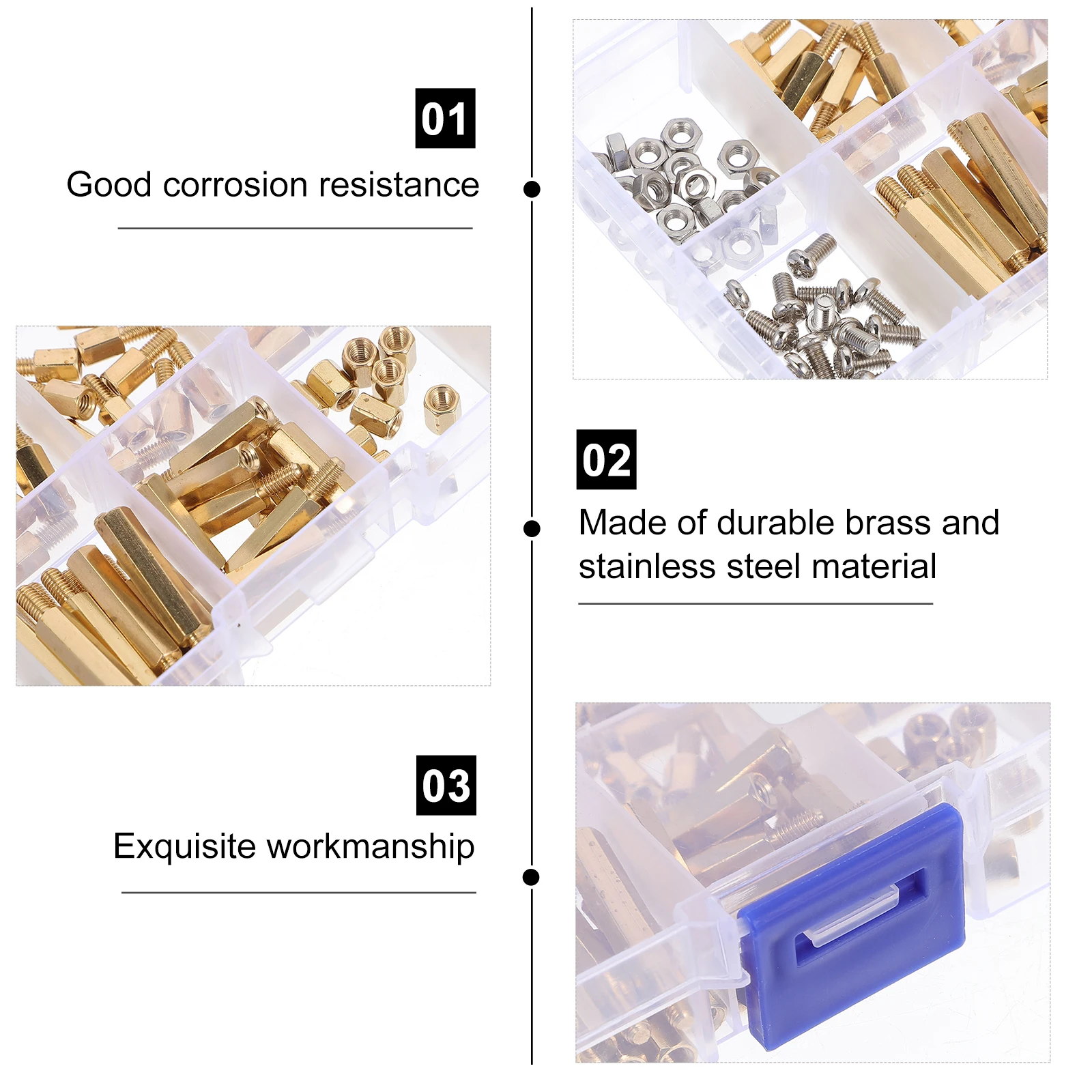 01
Good corrosion resistance

02
Made of durable brass and stainless steel material

03
Exquisite workmanship