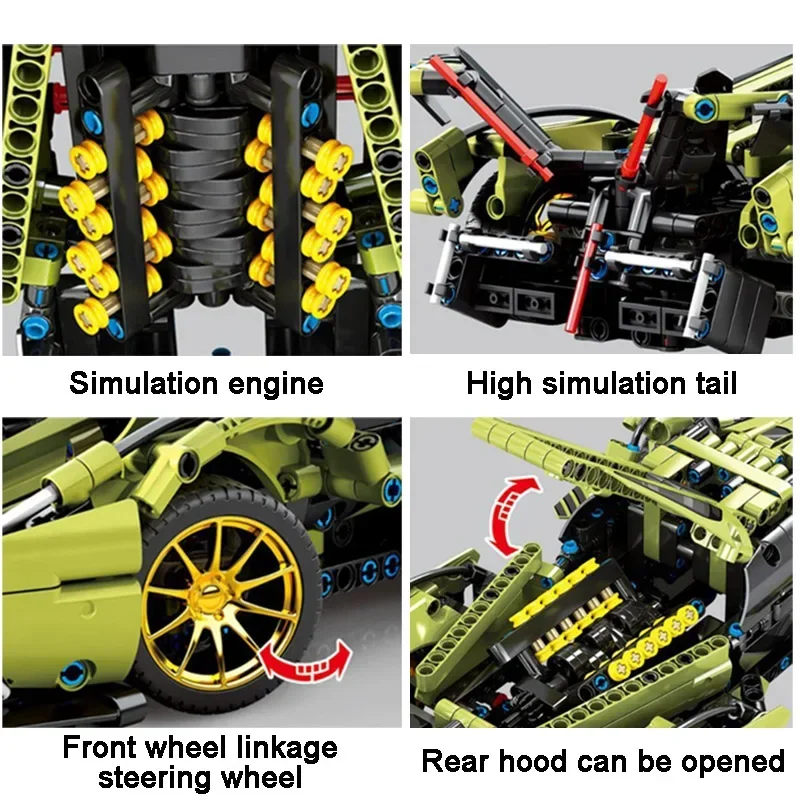 Simulation engine

High simulation tail

Front wheel linkage steering wheel

Rear hood can be opened