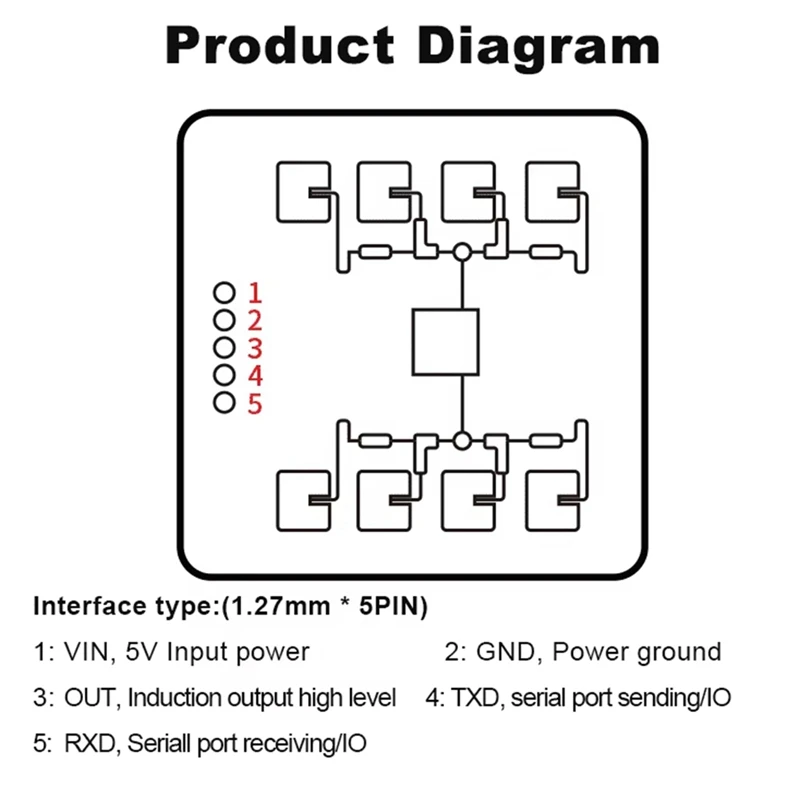 Product Diagram

1
2
3
4
5

Interface type:(1.27mm * 5PIN)

1: VIN, 5V Input power

2: GND, Power ground

3: OUT, Induction output high level

4: TXD, serial port sending/IO

5: RXD, Seriall port receiving/IO