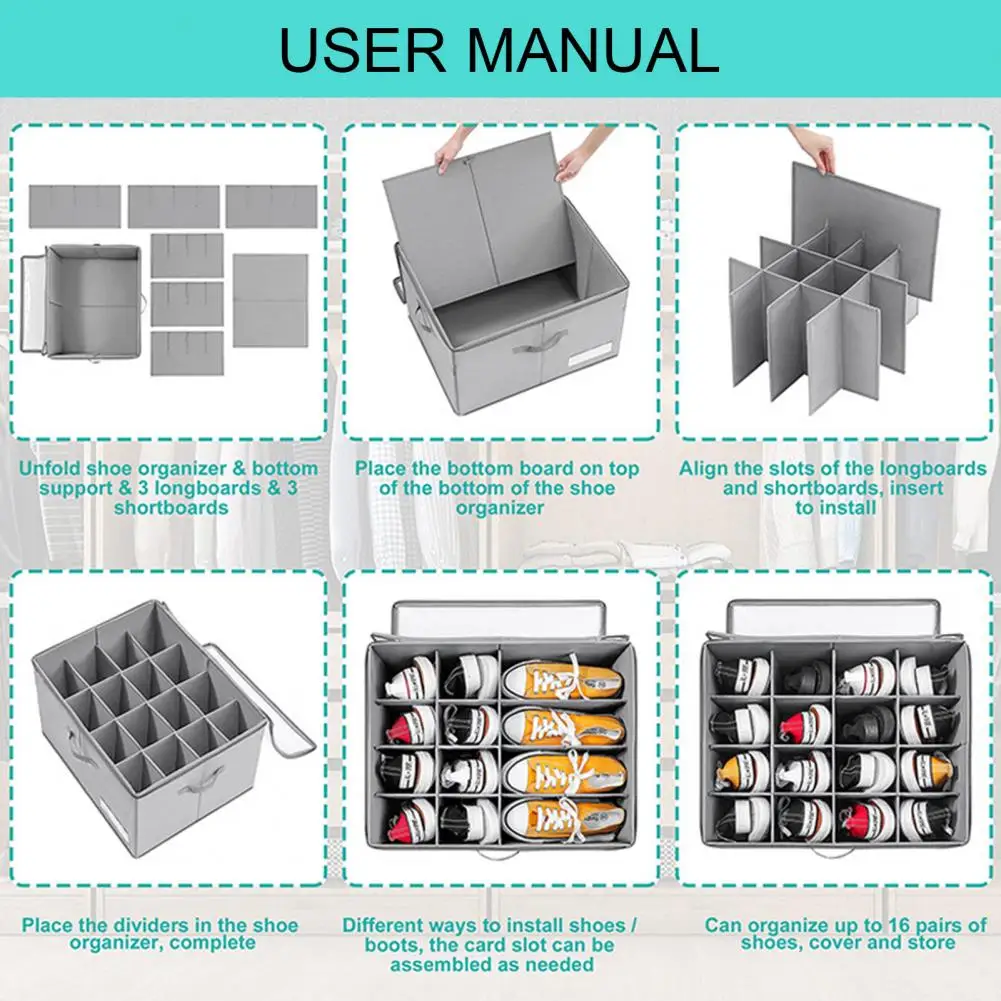 USER MANUAL

Unfold shoe organizer & bottom support & 3 longboards & 3 shortboards

Place the bottom board on top of the bottom of the shoe organizer

Align the slots of the longboards and shortboards, insert to install

Place the dividers in the shoe organizer, complete

Different ways to install shoes / boots, the card slot can be assembled as needed

Can organize up to 16 pairs of shoes, cover and store