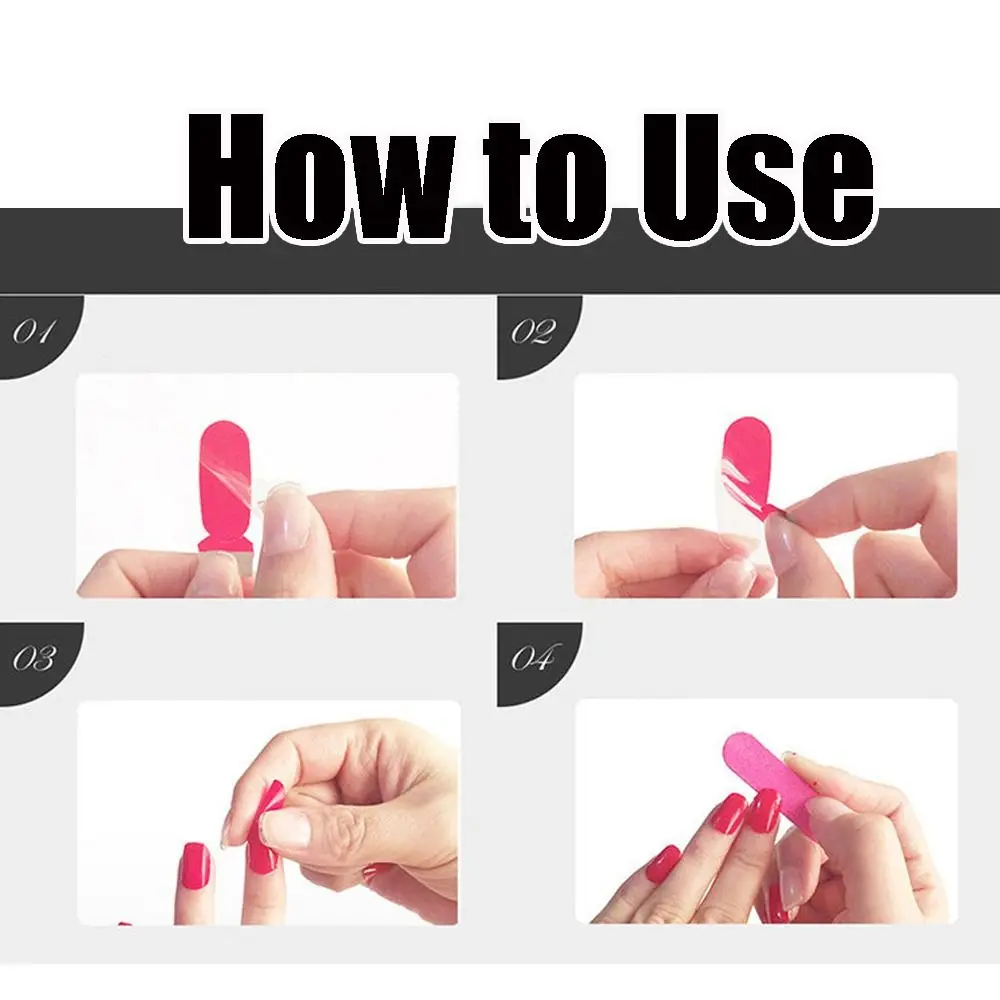 How to Use

01

02

03

04