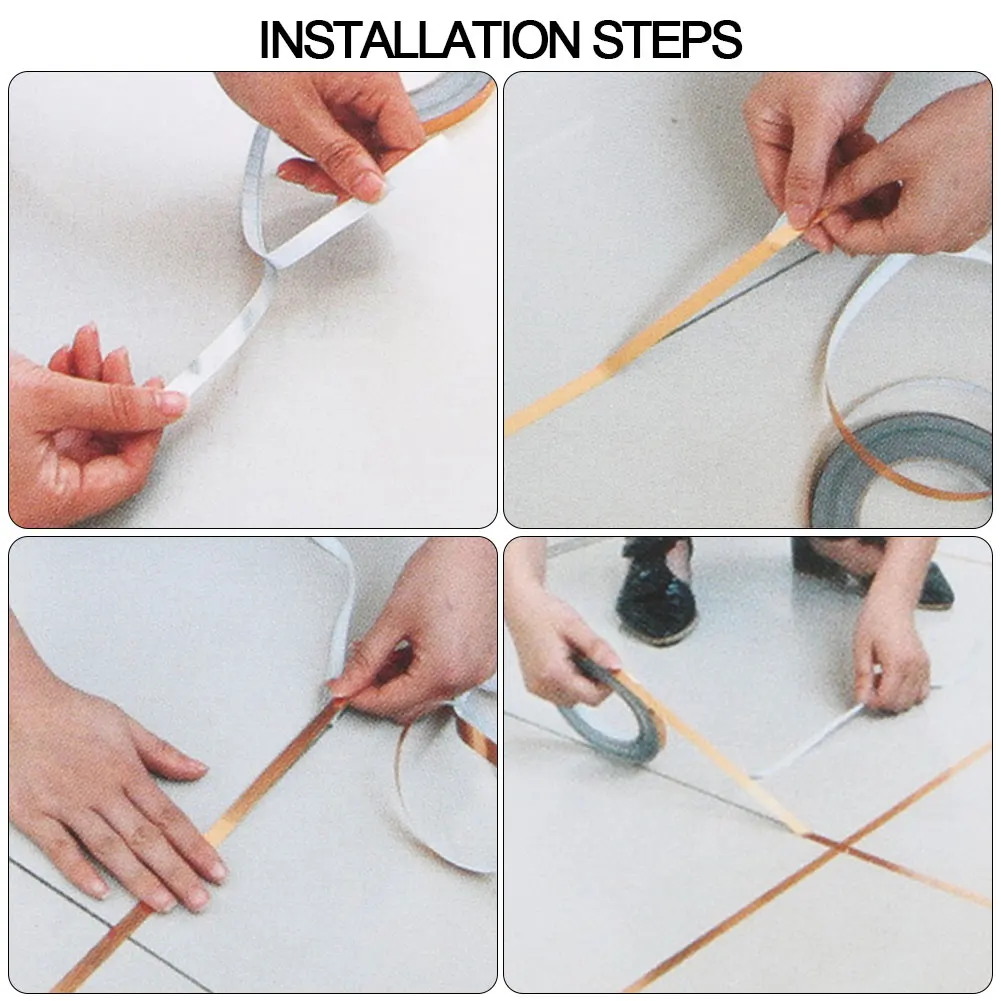 INSTALLATION STEPS