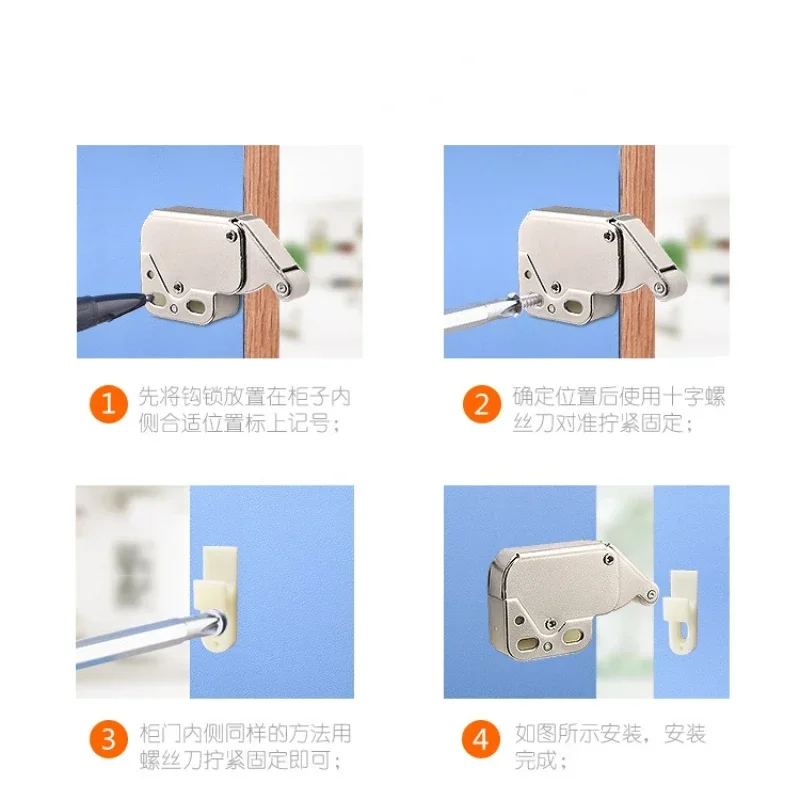 1 先将钩锁放置在柜子内侧合适位置标上记号；

2 确定位置后使用十字螺丝刀对准拧紧固定；

3 柜门内侧同样的方法用螺丝刀拧紧固定即可；

4 如图所示安装，安装完成；