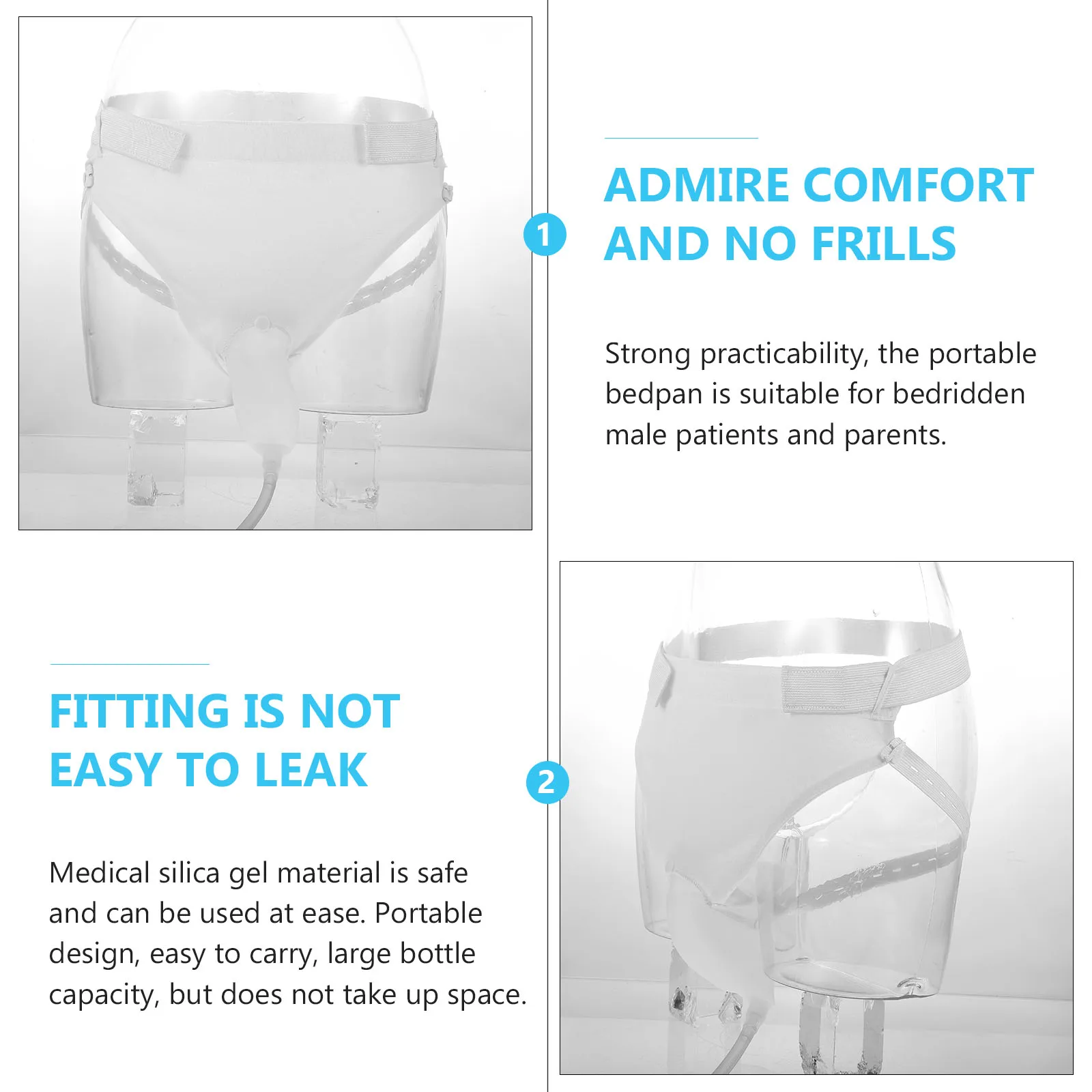 1

ADMIRE COMFORT AND NO FRILLS

Strong practicability, the portable bedpan is suitable for bedridden male patients and parents.

FITTING IS NOT EASY TO LEAK

2

Medical silica gel material is safe and can be used at ease. Portable design, easy to carry, large bottle capacity, but does not take up space.