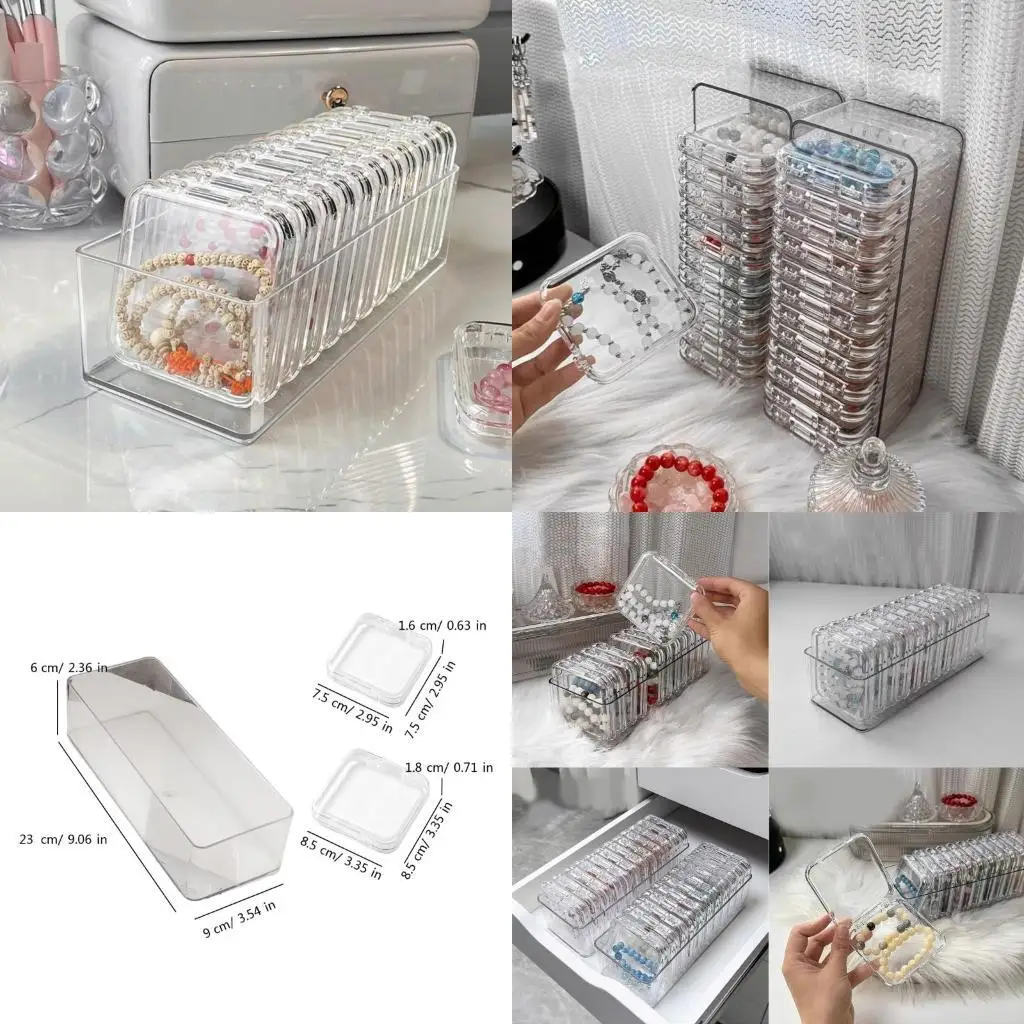 6 cm/ 2.36 in

23 cm/ 9.06 in

9 cm/ 3.54 in

1.6 cm/ 0.63 in

7.5 cm/ 2.95 in

7.5 cm/ 2.95 in

1.8 cm/ 0.71 in

8.5 cm/ 3.35 in

8.5 cm/ 3.35 in