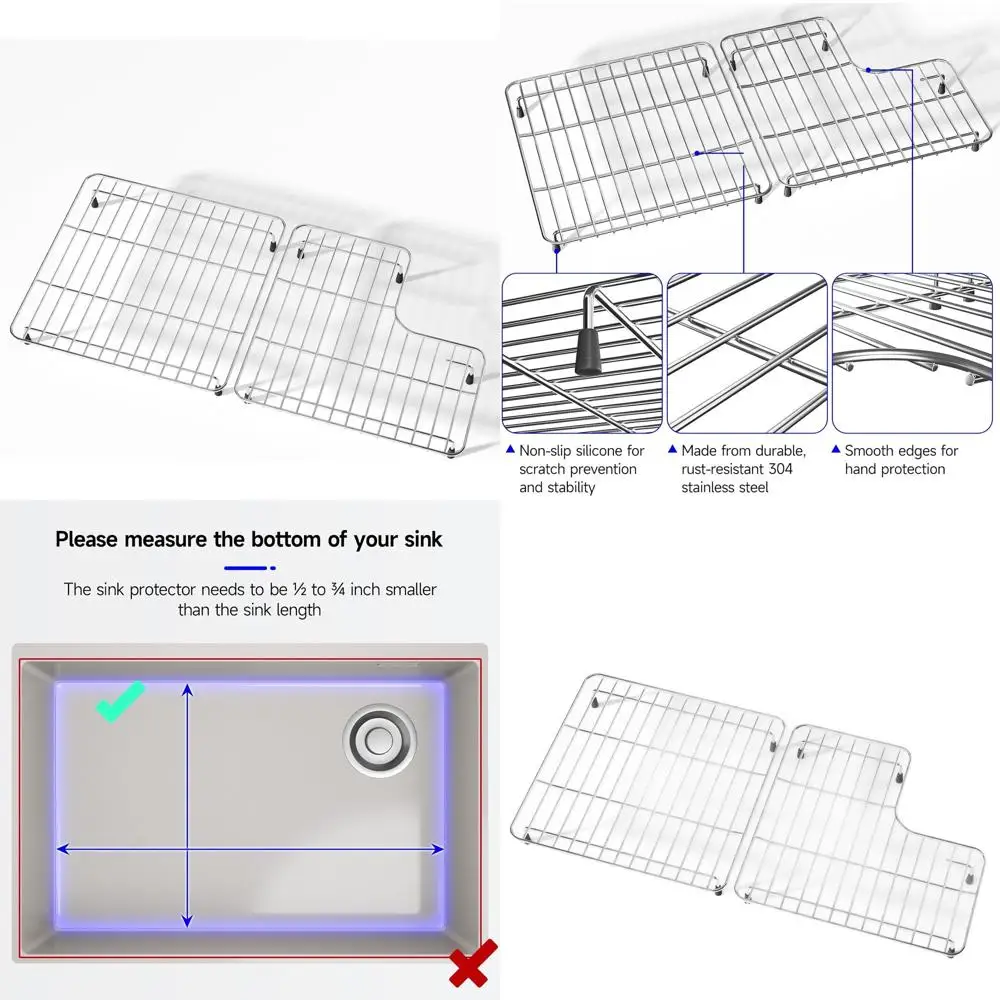 ▲ Non-slip silicone for scratch prevention and stability

▲ Made from durable, rust-resistant 304 stainless steel

▲ Smooth edges for hand protection

Please measure the bottom of your sink

The sink protector needs to be ½ to ¾ inch smaller than the sink length