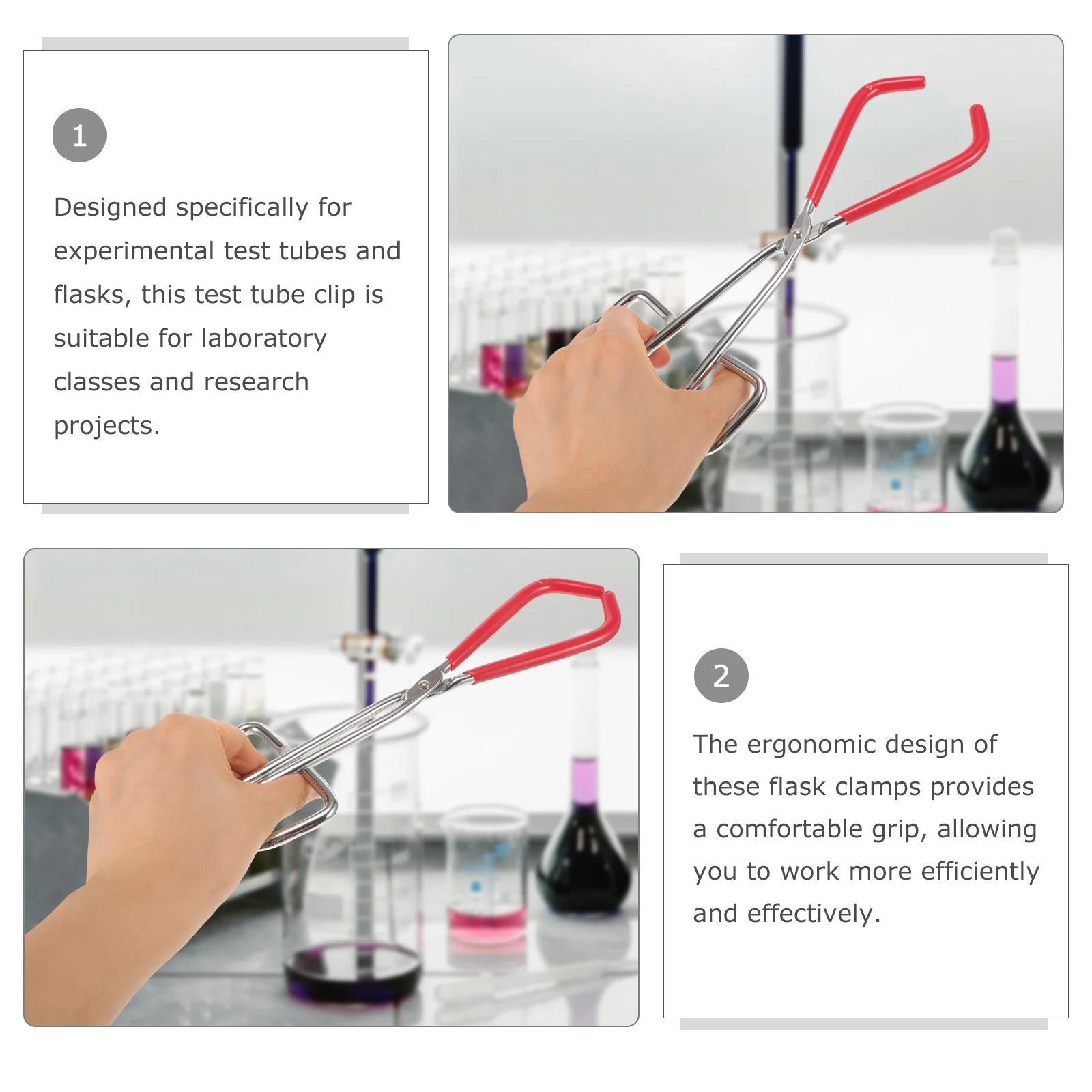 1

Designed specifically for experimental test tubes and flasks, this test tube clip is suitable for laboratory classes and research projects.

2

The ergonomic design of these flask clamps provides a comfortable grip, allowing you to work more efficiently and effectively.