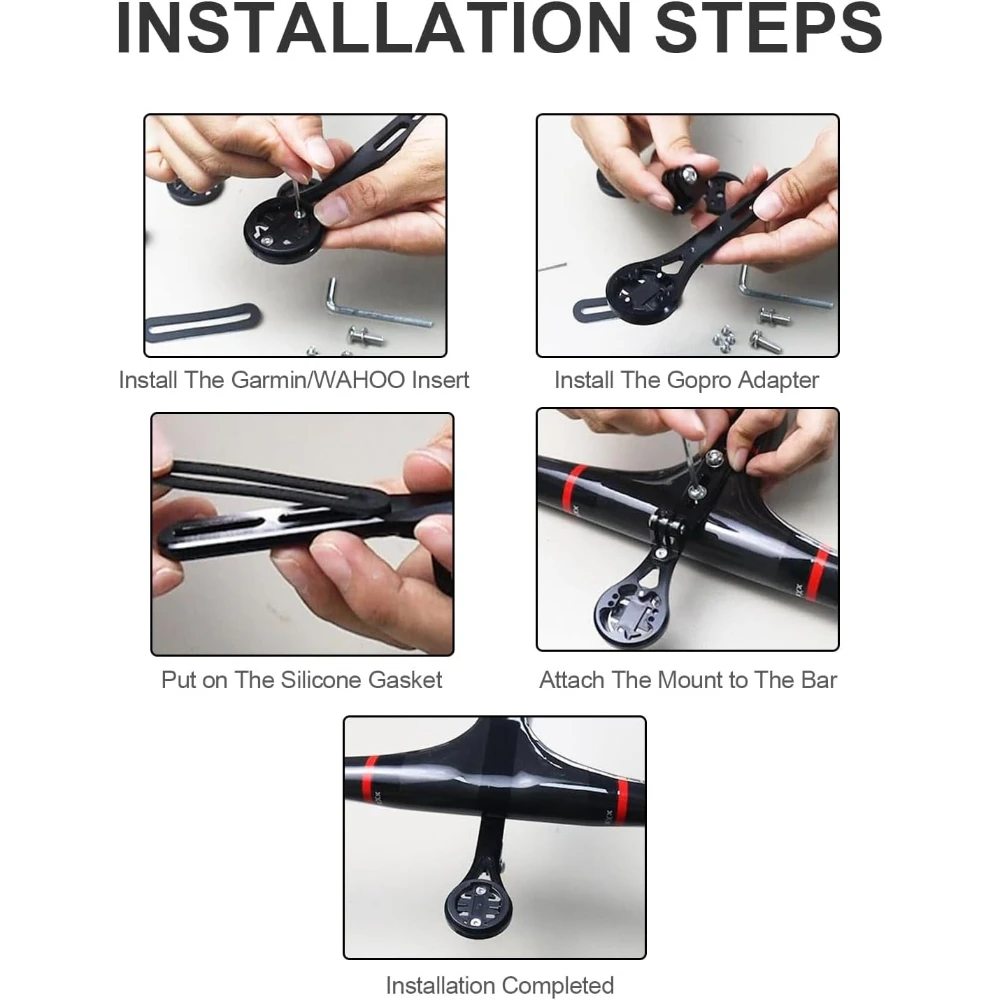 INSTALLATION STEPS

Install The Garmin/WAHOO Insert

Install The Gopro Adapter

Put on The Silicone Gasket

Attach The Mount to The Bar

Installation Completed