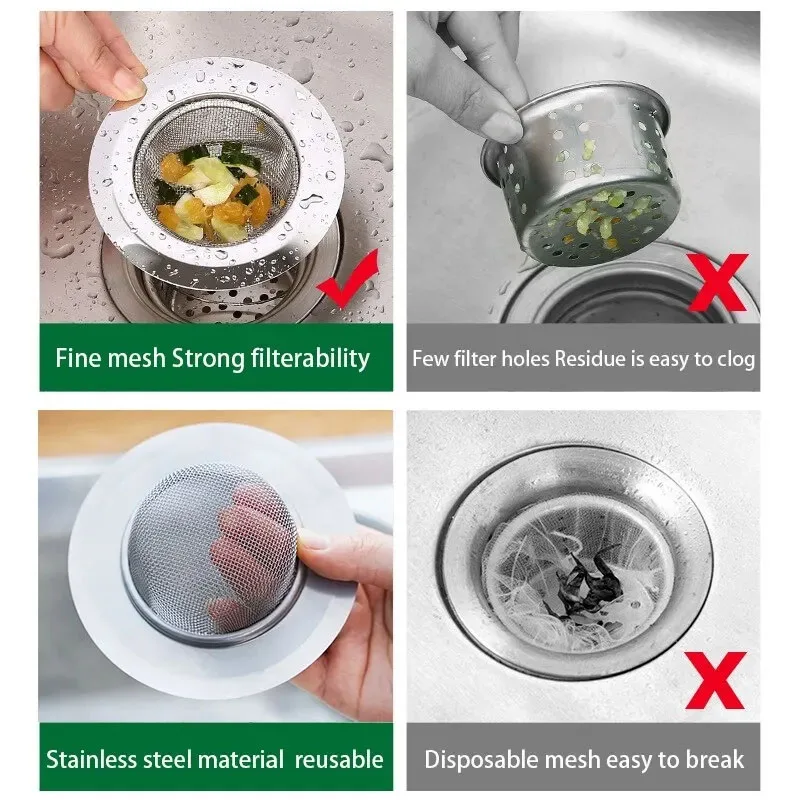 Fine mesh Strong filterability

Few filter holes Residue is easy to clog

Stainless steel material reusable

Disposable mesh easy to break