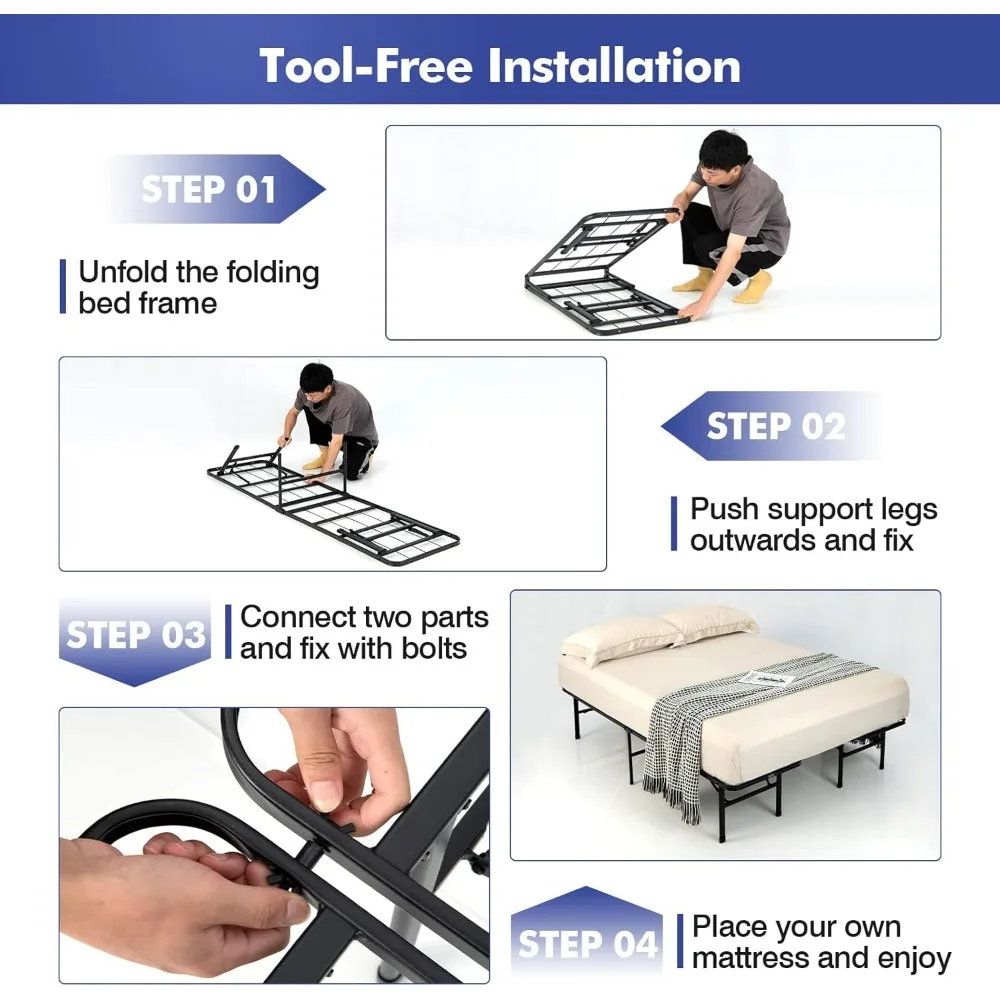 Tool-Free Installation

STEP 01

Unfold the folding bed frame

STEP 02

Push support legs outwards and fix

STEP 03

Connect two parts and fix with bolts

STEP 04

Place your own mattress and enjoy