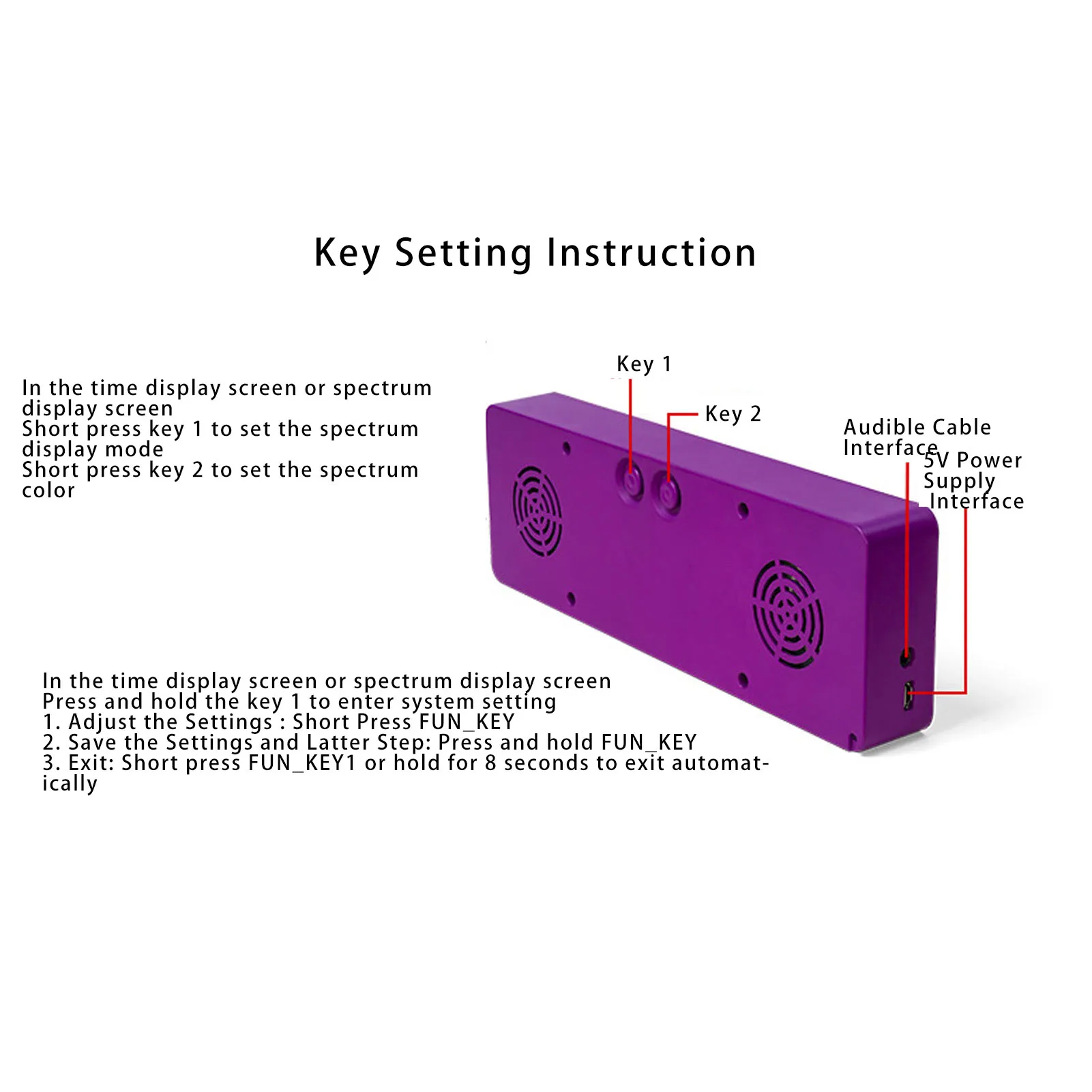 Key Setting Instruction

In the time display screen or spectrum display screen
Short press key 1 to set the spectrum display mode
Short press key 2 to set the spectrum color

Key 1

Key 2

Audible Cable Interface

5V Power Supply Interface

In the time display screen or spectrum display screen
Press and hold the key 1 to enter system setting
1. Adjust the Settings : Short Press FUN_KEY
2. Save the Settings and Latter Step: Press and hold FUN_KEY
3. Exit: Short press FUN_KEY1 or hold for 8 seconds to exit automatically