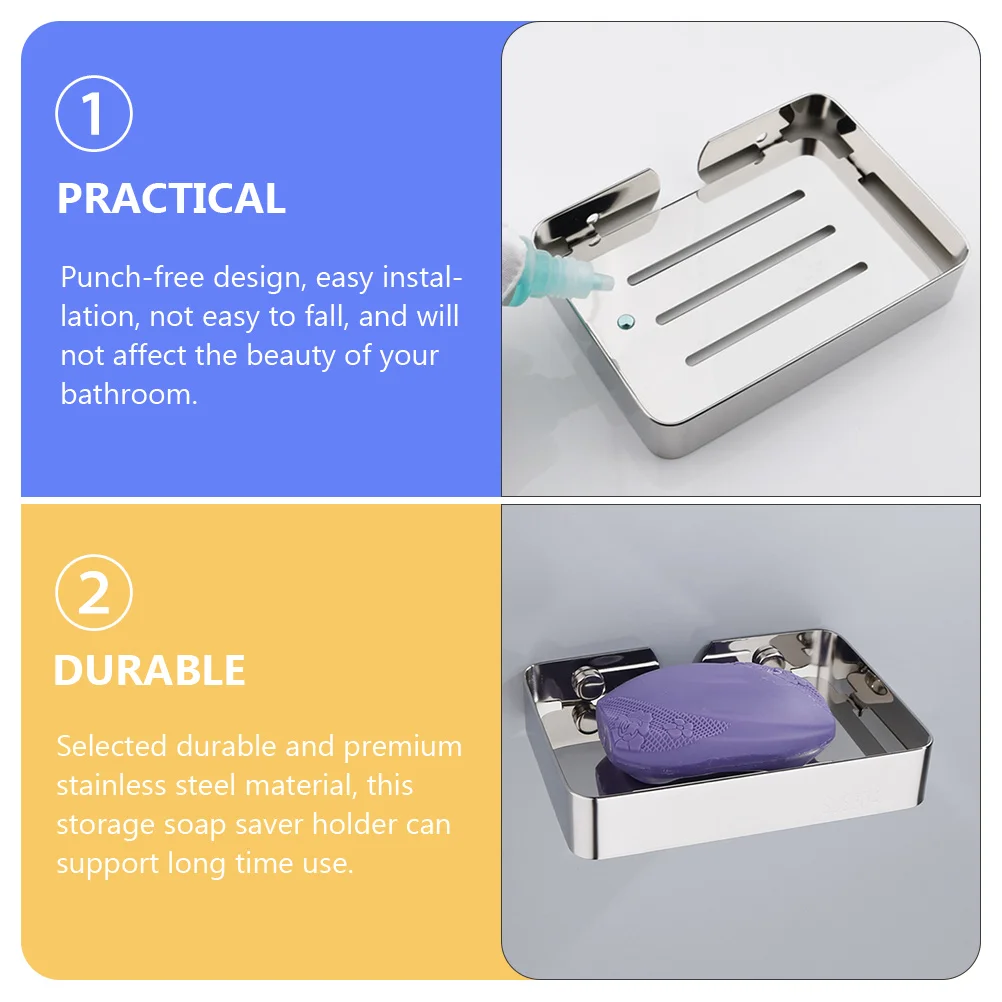 1

PRACTICAL

Punch-free design, easy installation, not easy to fall, and will not affect the beauty of your bathroom.

2

DURABLE

Selected durable and premium stainless steel material, this storage soap saver holder can support long time use.