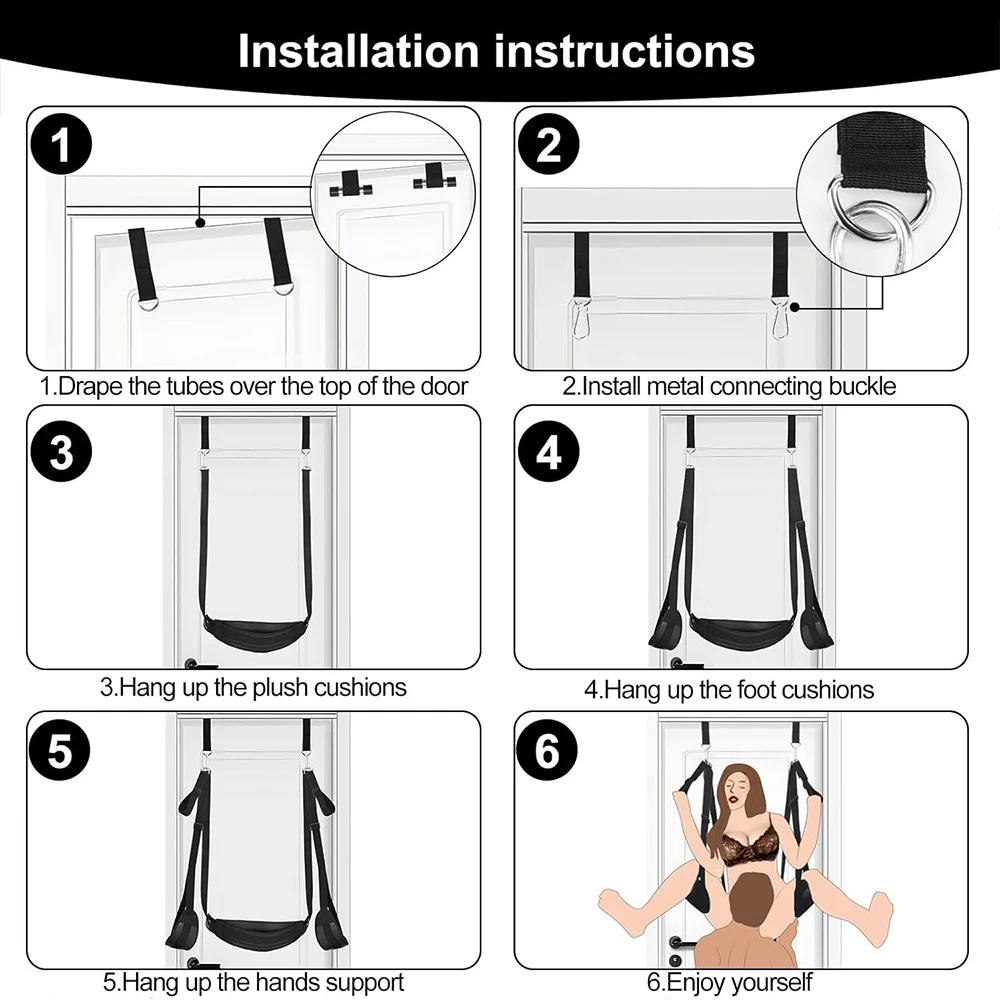 Installation instructions

1

1.Drape the tubes over the top of the door

2

2.Install metal connecting buckle

3

3.Hang up the plush cushions

4

4.Hang up the foot cushions

5

5.Hang up the hands support

6

6.Enjoy yourself