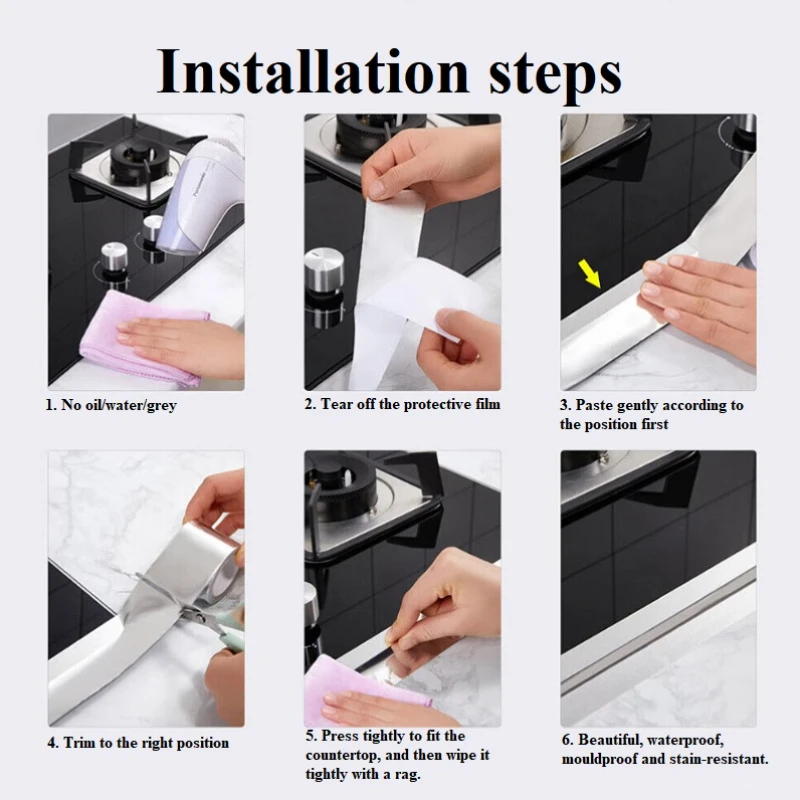 Installation steps

1. No oil/water/grey

2. Tear off the protective film

3. Paste gently according to the position first

4. Trim to the right position

5. Press tightly to fit the countertop, and then wipe it tightly with a rag.

6. Beautiful, waterproof, mouldproof and stain-resistant.