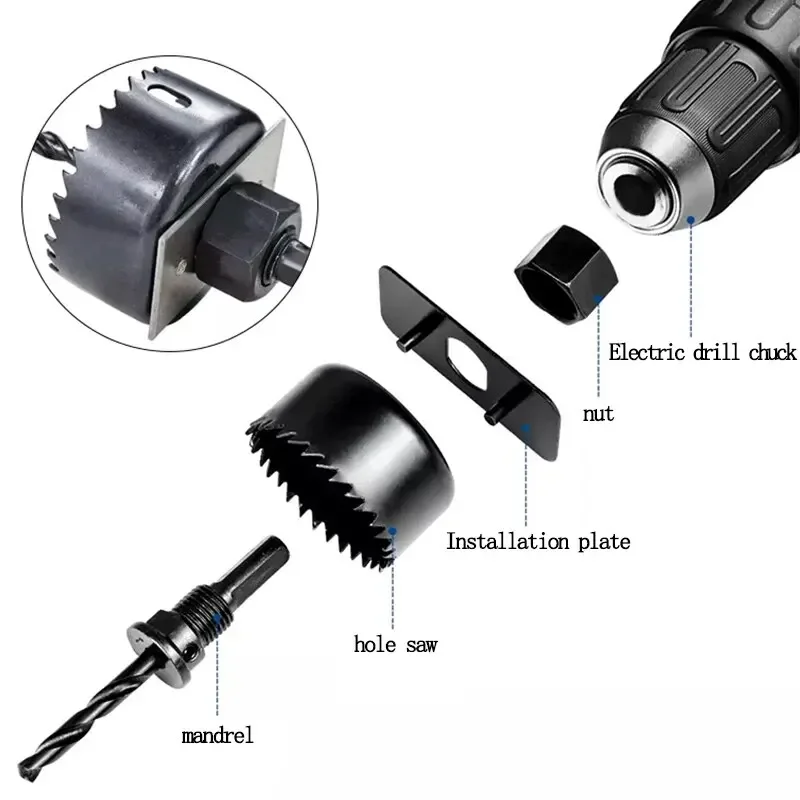 Electric drill chuck

nut

Installation plate

hole saw

mandrel