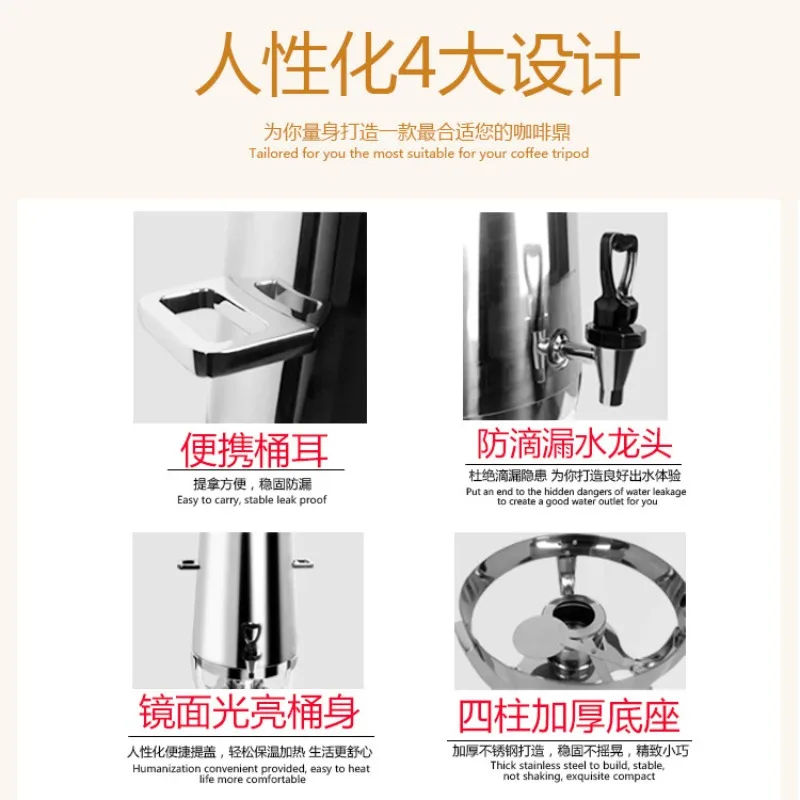 人性化4大设计

为你量身打造一款最合适您的咖啡鼎
Tailored for you the most suitable for your coffee tripod

便携桶耳
提拿方便，稳固防漏
Easy to carry, stable leak proof

防滴漏水龙头
杜绝滴漏隐患 为你打造良好出水体验
Put an end to the hidden dangers of water leakage to create a good water outlet for you

镜面光亮桶身
人性化便捷提盖，轻松保温加热 生活更舒心
Humanization convenient provided, easy to heat life more comfortable

四柱加厚底座
加厚不锈钢打造，稳固不摇晃，精致小巧
Thick stainless steel to build, stable, not shaking, exquisite compact