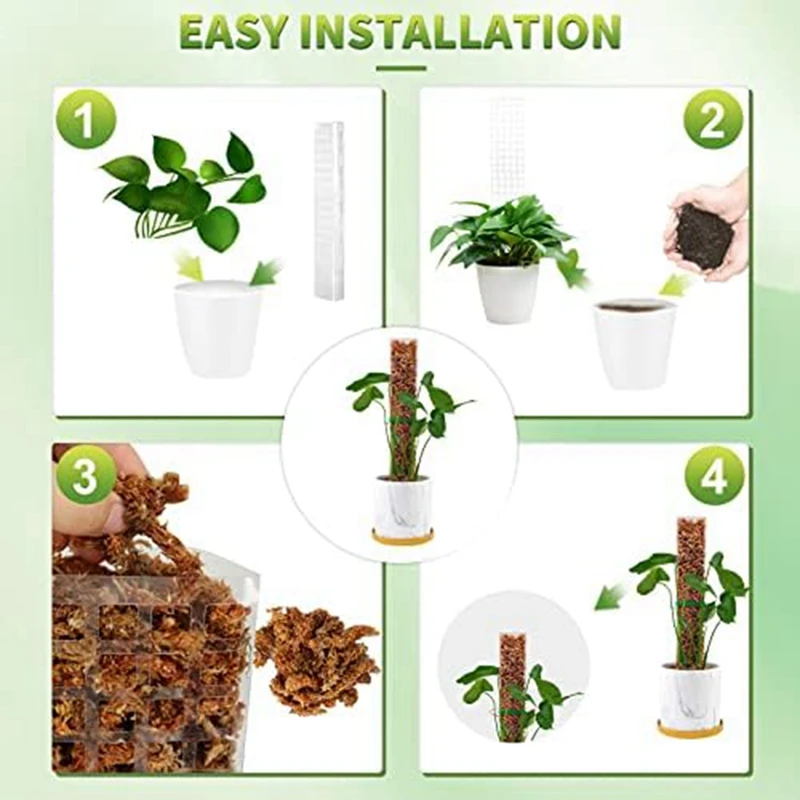 EASY INSTALLATION

1

2

3

4