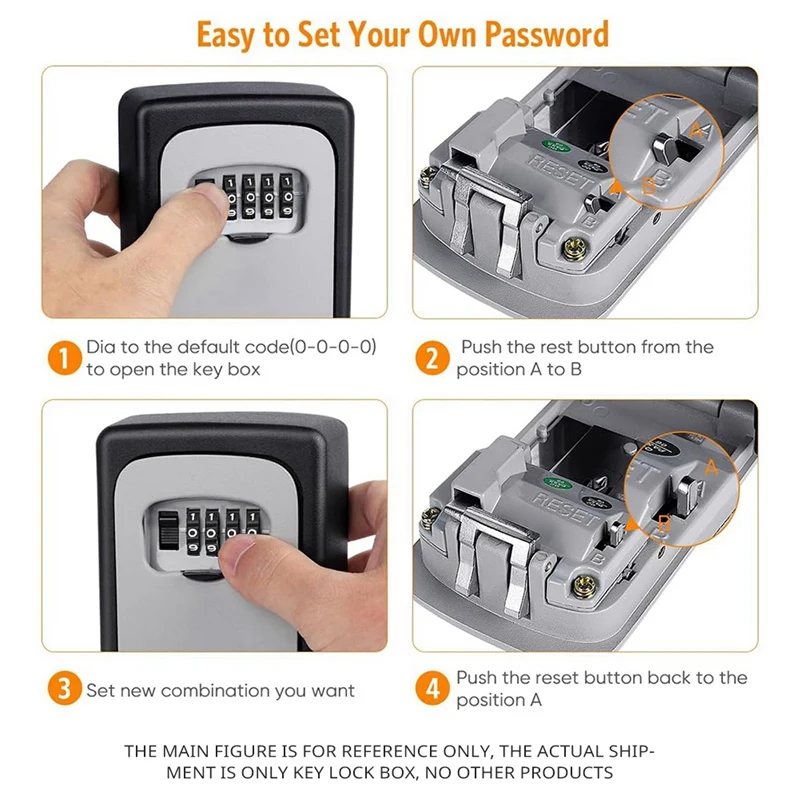 Easy to Set Your Own Password

RESET
A
B
B

1 Dia to the default code(0-0-0-0) to open the key box

2 Push the rest button from the position A to B

RESET
A
B
B

3 Set new combination you want

4 Push the reset button back to the position A

THE MAIN FIGURE IS FOR REFERENCE ONLY, THE ACTUAL SHIPMENT IS ONLY KEY LOCK BOX, NO OTHER PRODUCTS