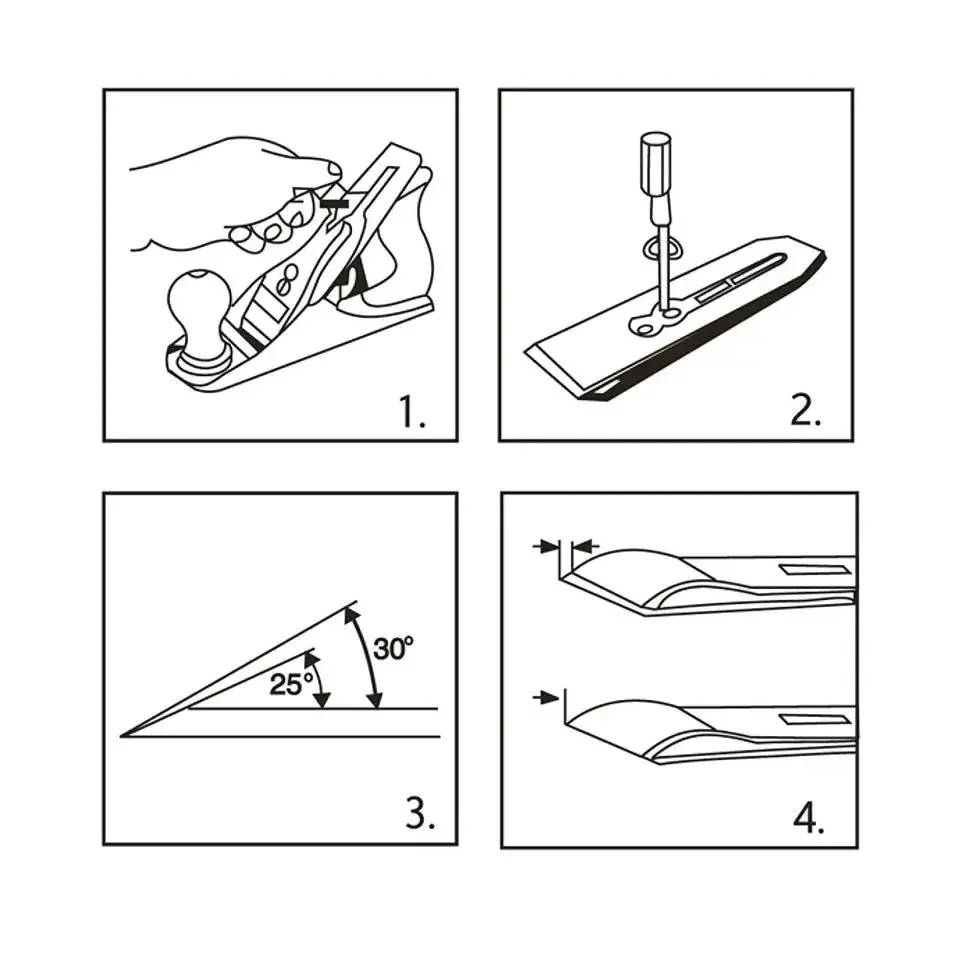 1.

2.

30°
25°

3.

4.