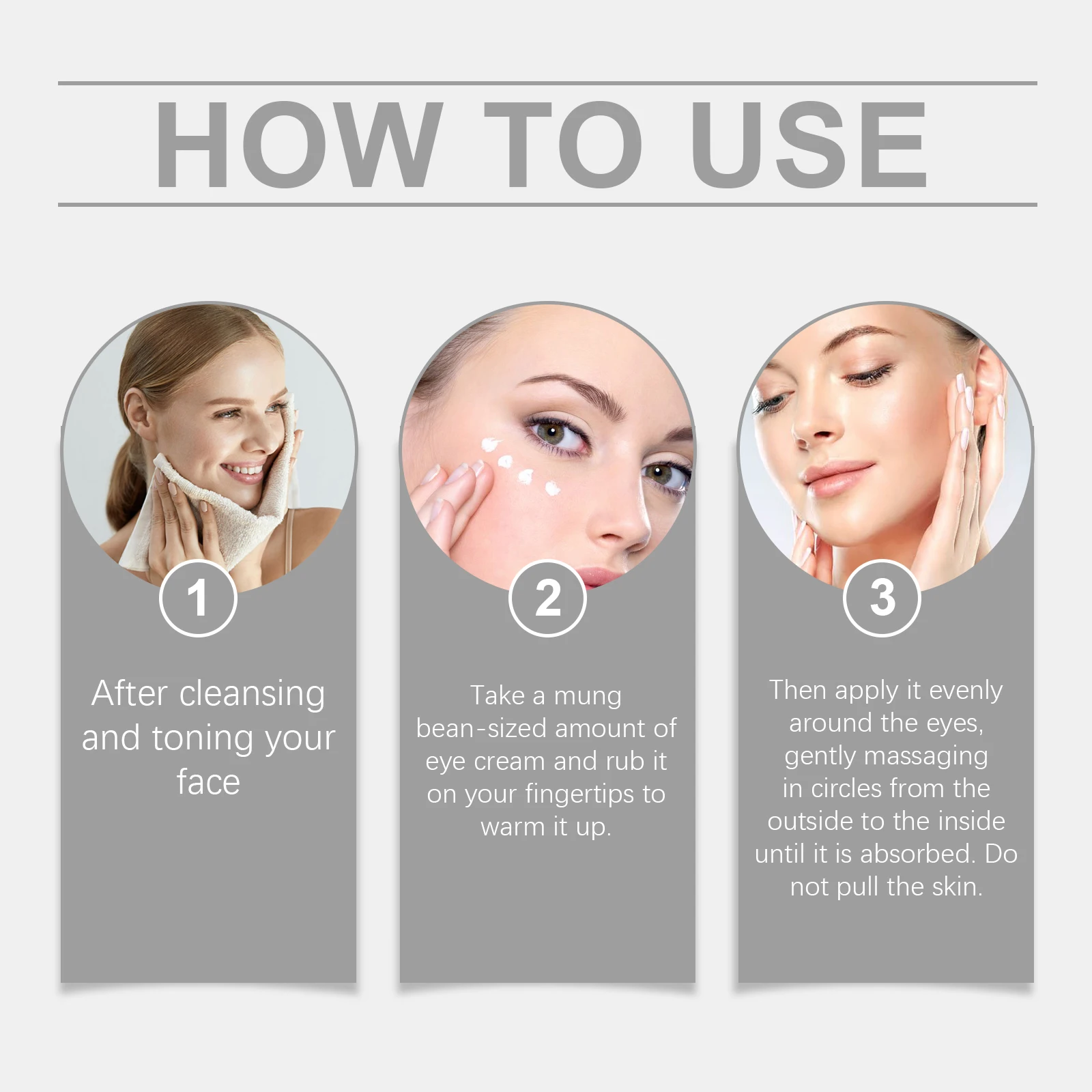 HOW TO USE

1

After cleansing and toning your face

2

Take a mung bean-sized amount of eye cream and rub it on your fingertips to warm it up.

3

Then apply it evenly around the eyes, gently massaging in circles from the outside to the inside until it is absorbed. Do not pull the skin.