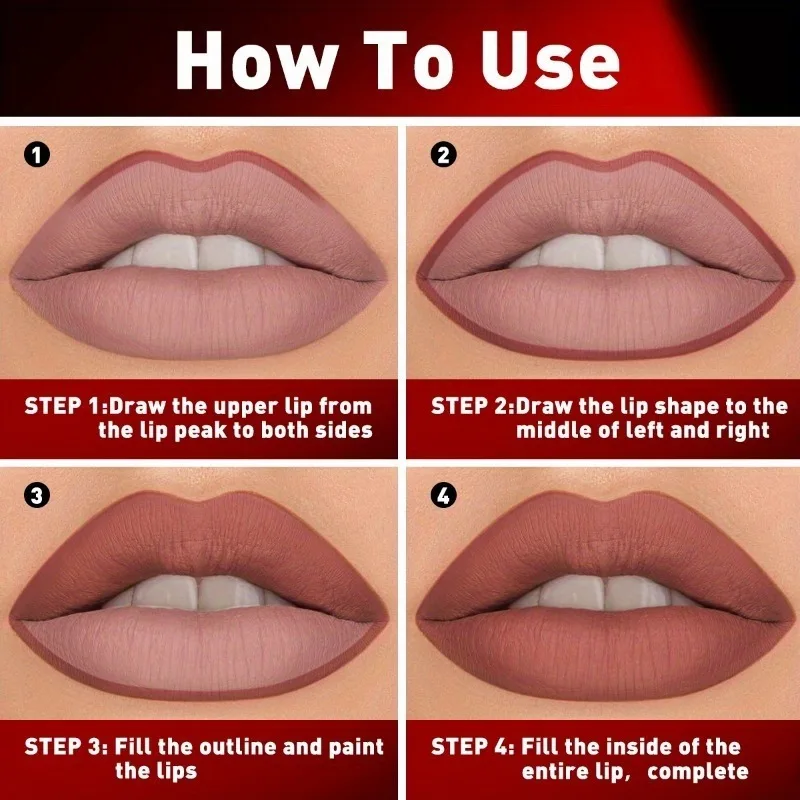 How To Use

1

STEP 1:Draw the upper lip from the lip peak to both sides

2

STEP 2:Draw the lip shape to the middle of left and right

3

STEP 3: Fill the outline and paint the lips

4

STEP 4: Fill the inside of the entire lip, complete