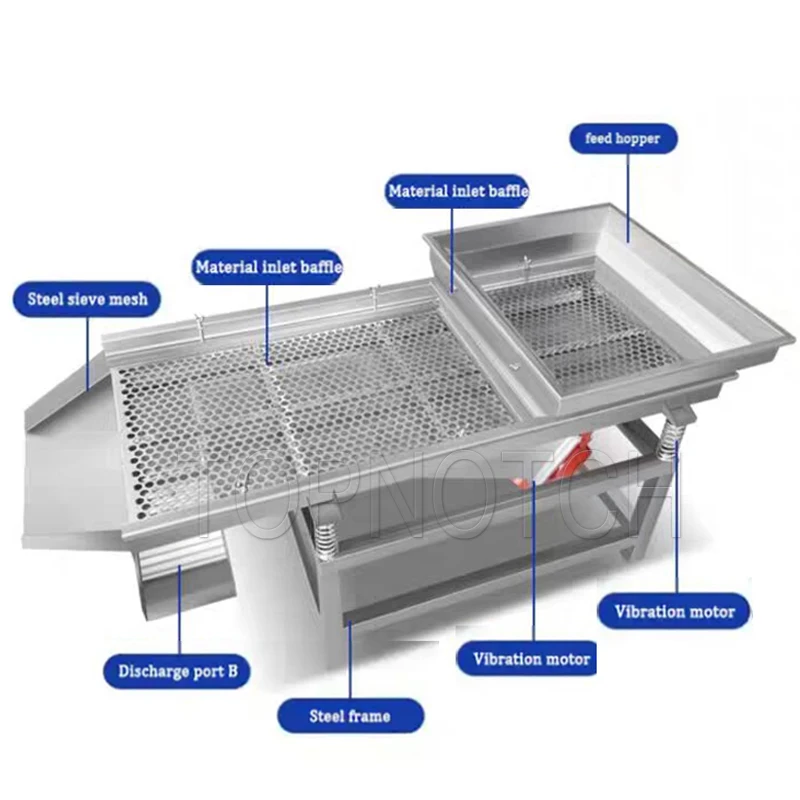 feed hopper

Material inlet baffle

Material inlet baffle

Steel sieve mesh

TOPNOTCH

Vibration motor

Vibration motor

Discharge port B

Steel frame