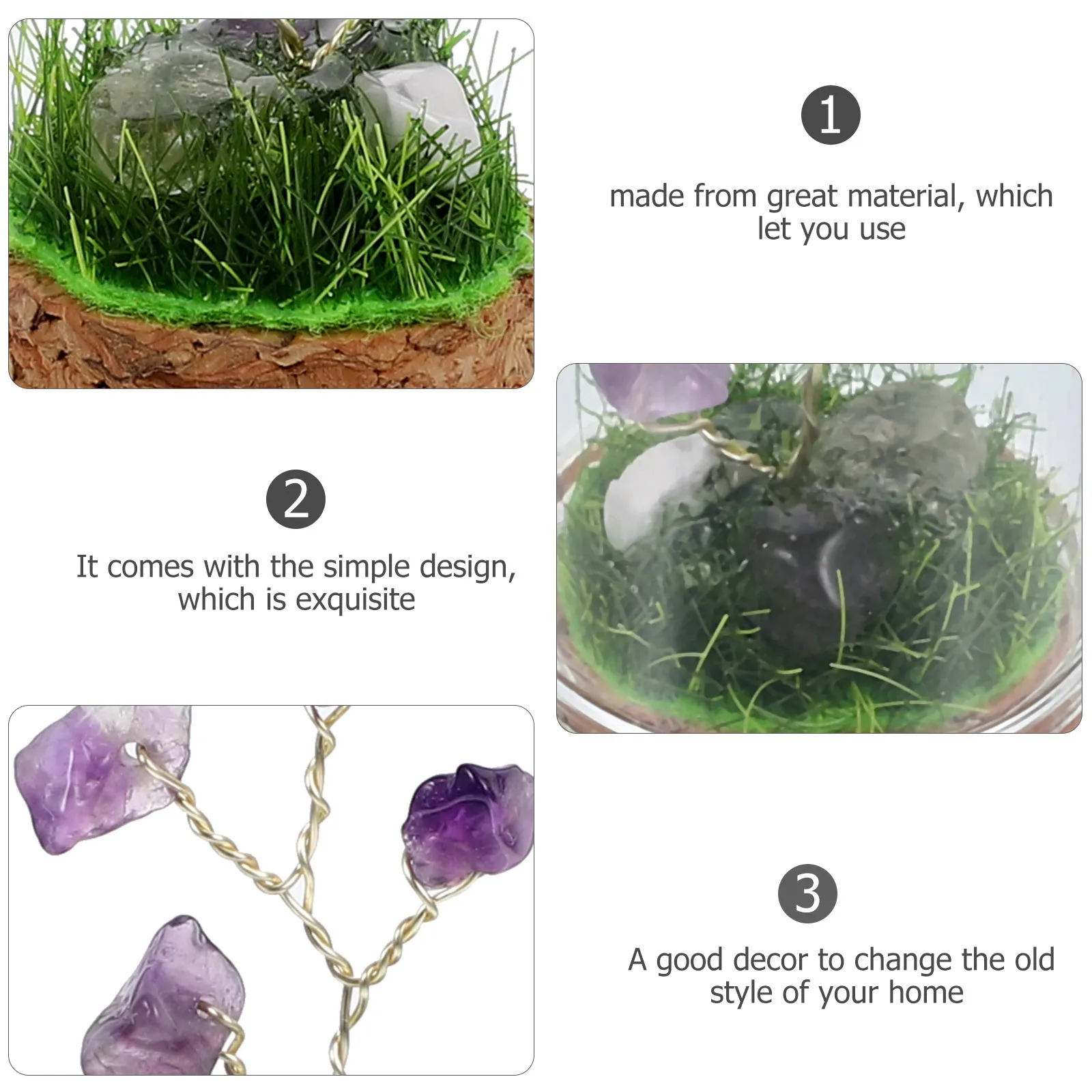 1

made from great material, which let you use

2

It comes with the simple design, which is exquisite

3

A good decor to change the old style of your home