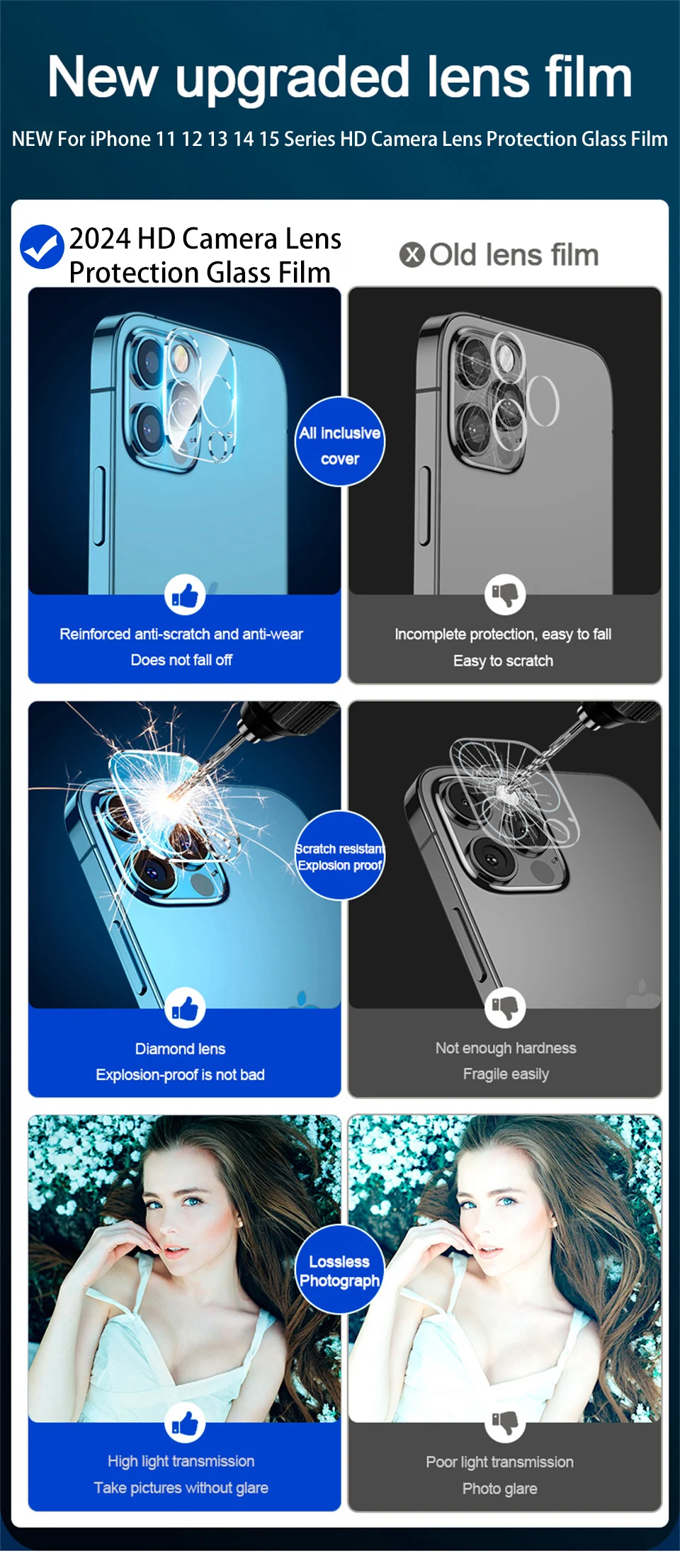 New upgraded lens film

NEW For iPhone 11 12 13 14 15 Series HD Camera Lens Protection Glass Film

2024 HD Camera Lens Protection Glass Film

Old lens film

All inclusive cover

Reinforced anti-scratch and anti-wear
Does not fall off

Incomplete protection, easy to fall
Easy to scratch

Scratch resistant
Explosion proof

Diamond lens
Explosion-proof is not bad

Not enough hardness
Fragile easily

Lossless Photograph

High light transmission
Take pictures without glare

Poor light transmission
Photo glare