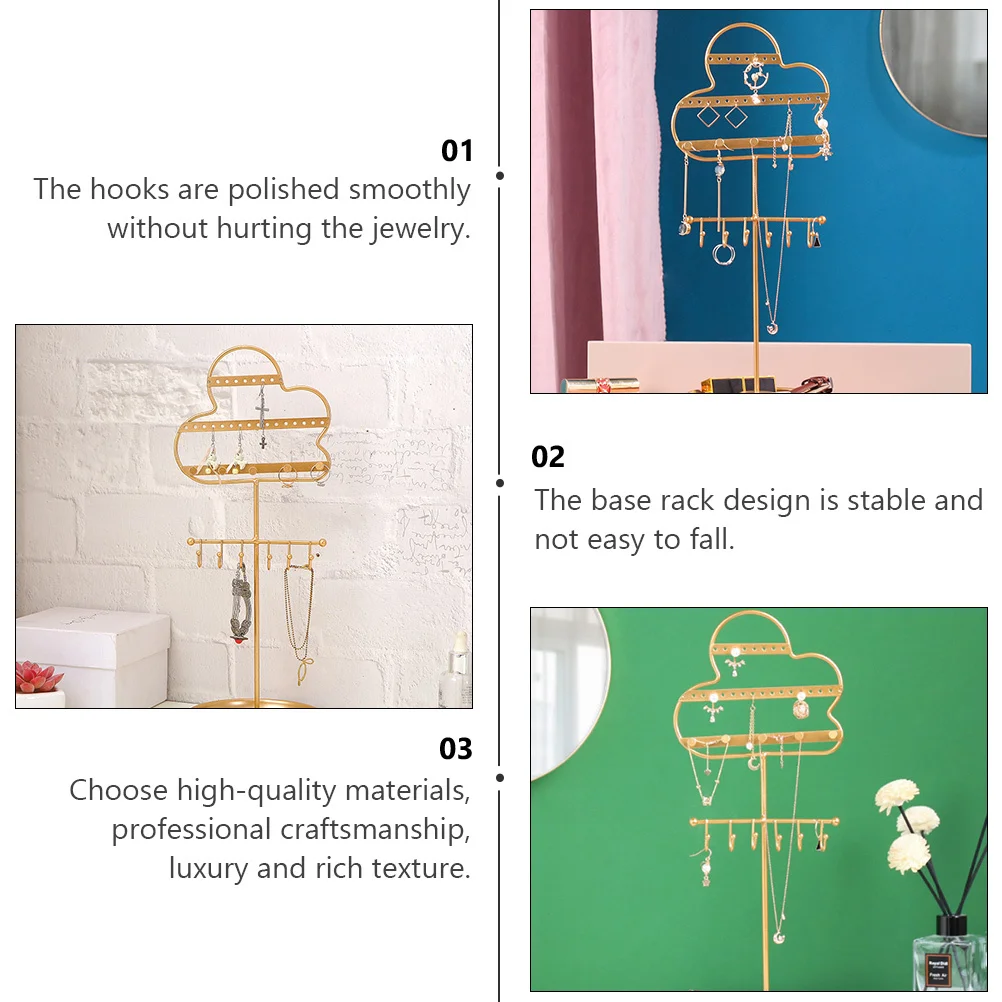 01
The hooks are polished smoothly without hurting the jewelry.

02
The base rack design is stable and not easy to fall.

03
Choose high-quality materials, professional craftsmanship, luxury and rich texture.