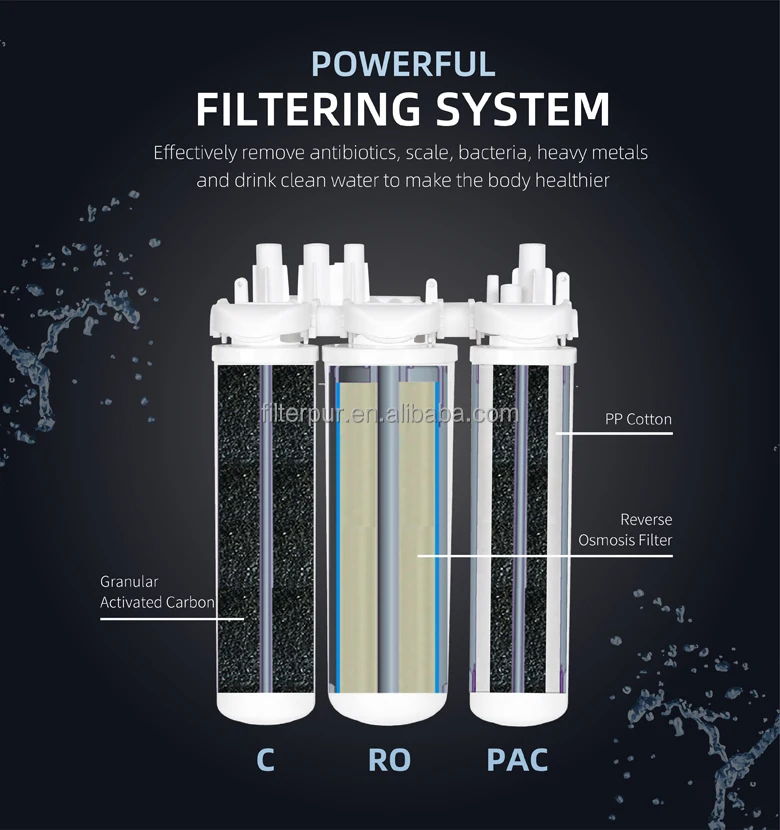 POWERFUL
FILTERING SYSTEM
Effectively remove antibiotics, scale, bacteria, heavy metals and drink clean water to make the body healthier

filterpur.en.alibaba.com

PP Cotton

Reverse Osmosis Filter

Granular Activated Carbon

C

RO

PAC