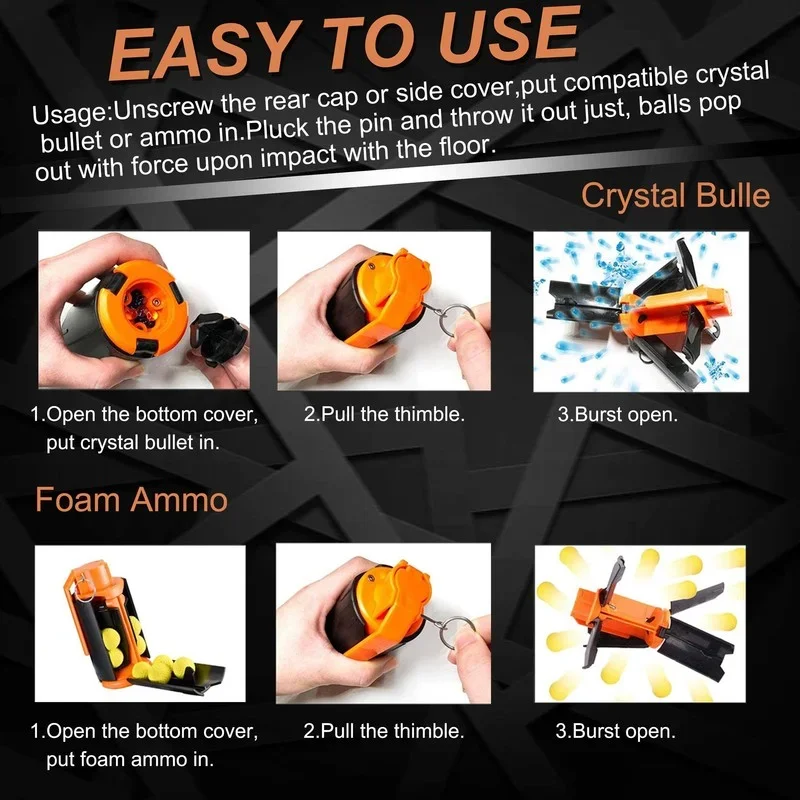 EASY TO USE

Usage:Unscrew the rear cap or side cover,put compatible crystal bullet or ammo in.Pluck the pin and throw it out just, balls pop out with force upon impact with the floor.

Crystal Bulle

1.Open the bottom cover, put crystal bullet in.

2.Pull the thimble.

3.Burst open.

Foam Ammo

1.Open the bottom cover, put foam ammo in.

2.Pull the thimble.

3.Burst open.