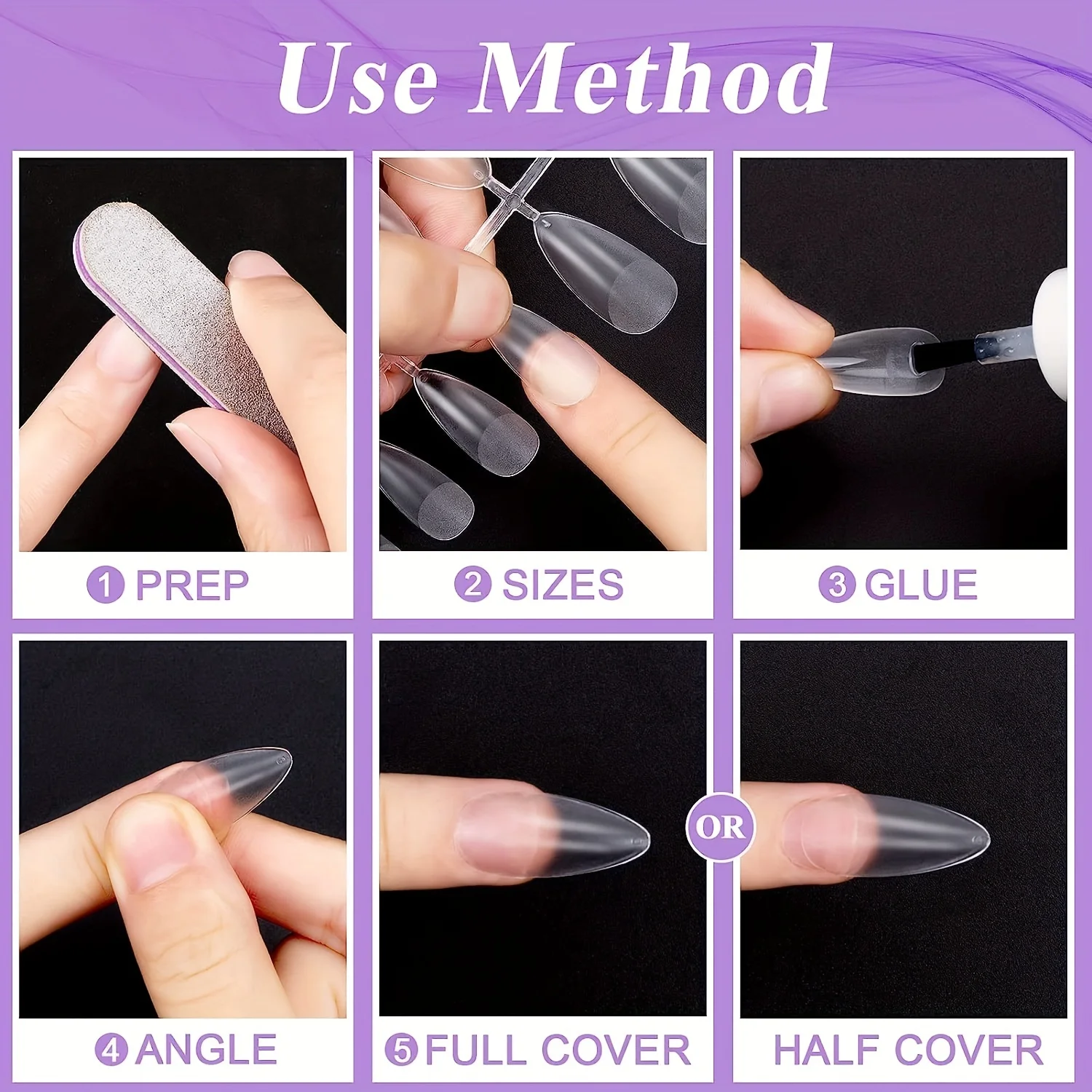 Use Method

1 PREP

2 SIZES

3 GLUE

4 ANGLE

5 FULL COVER

OR

HALF COVER