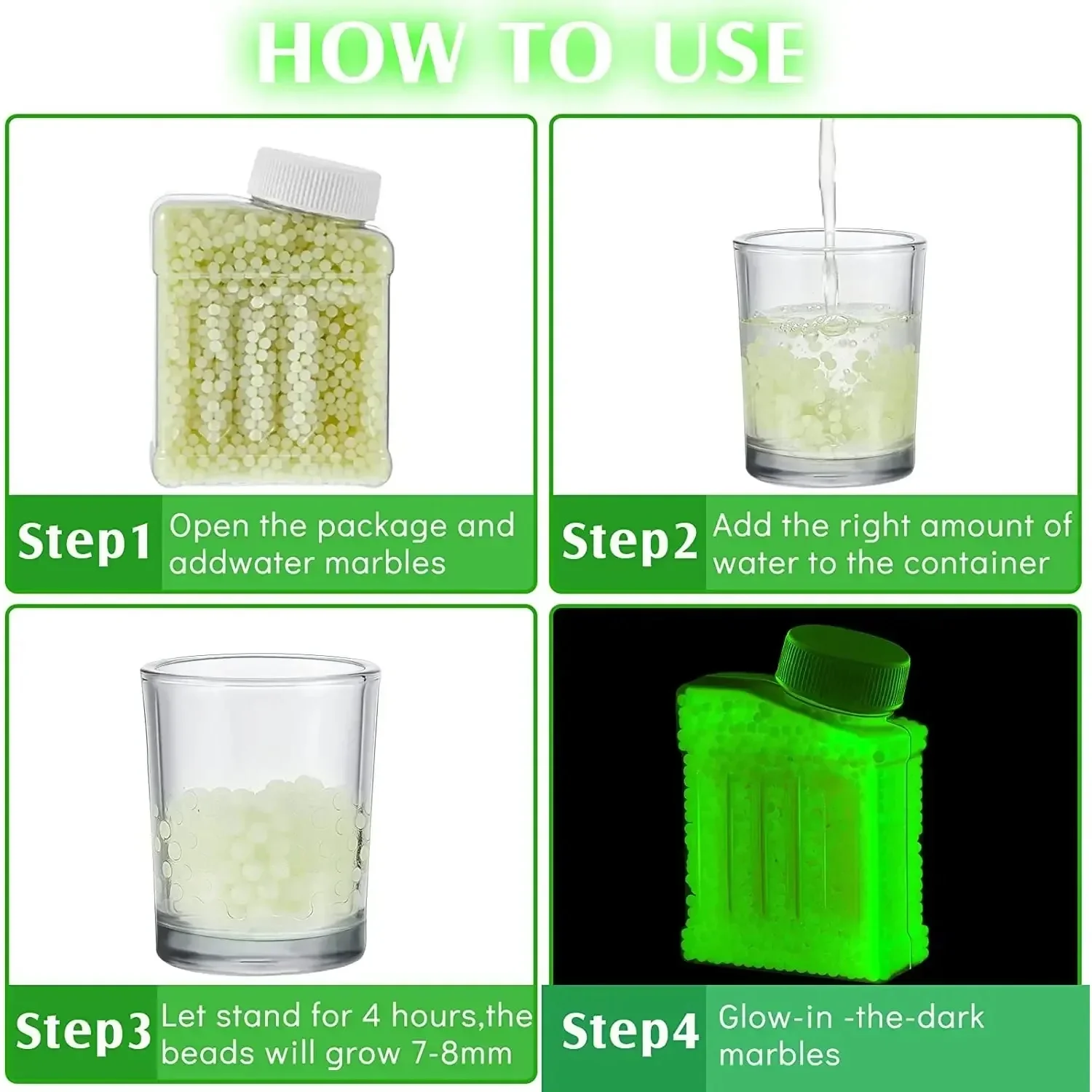 HOW TO USE

Step1 Open the package and addwater marbles

Step2 Add the right amount of water to the container

Step3 Let stand for 4 hours,the beads will grow 7-8mm

Step4 Glow-in -the-dark marbles