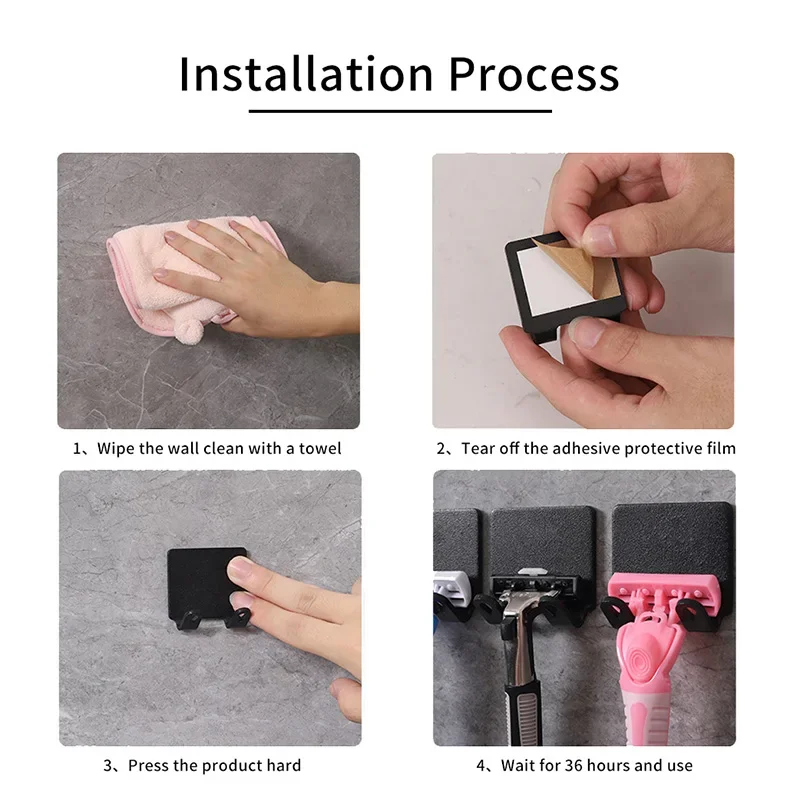 Installation Process

1、Wipe the wall clean with a towel

2、Tear off the adhesive protective film

3、Press the product hard

4、Wait for 36 hours and use