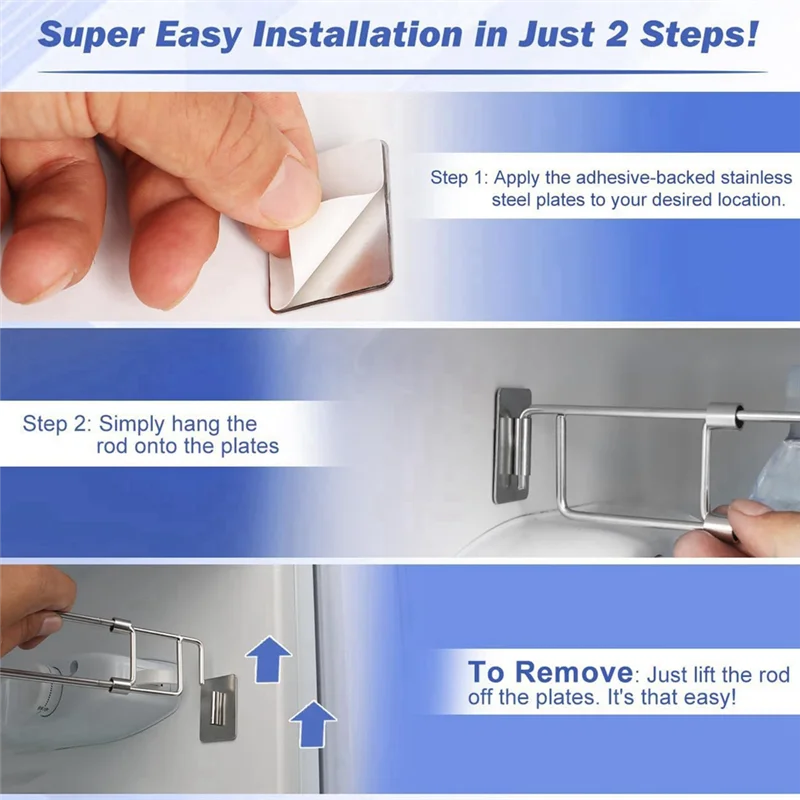 Super Easy Installation in Just 2 Steps!

Step 1: Apply the adhesive-backed stainless steel plates to your desired location.

Step 2: Simply hang the rod onto the plates

To Remove: Just lift the rod off the plates. It's that easy!