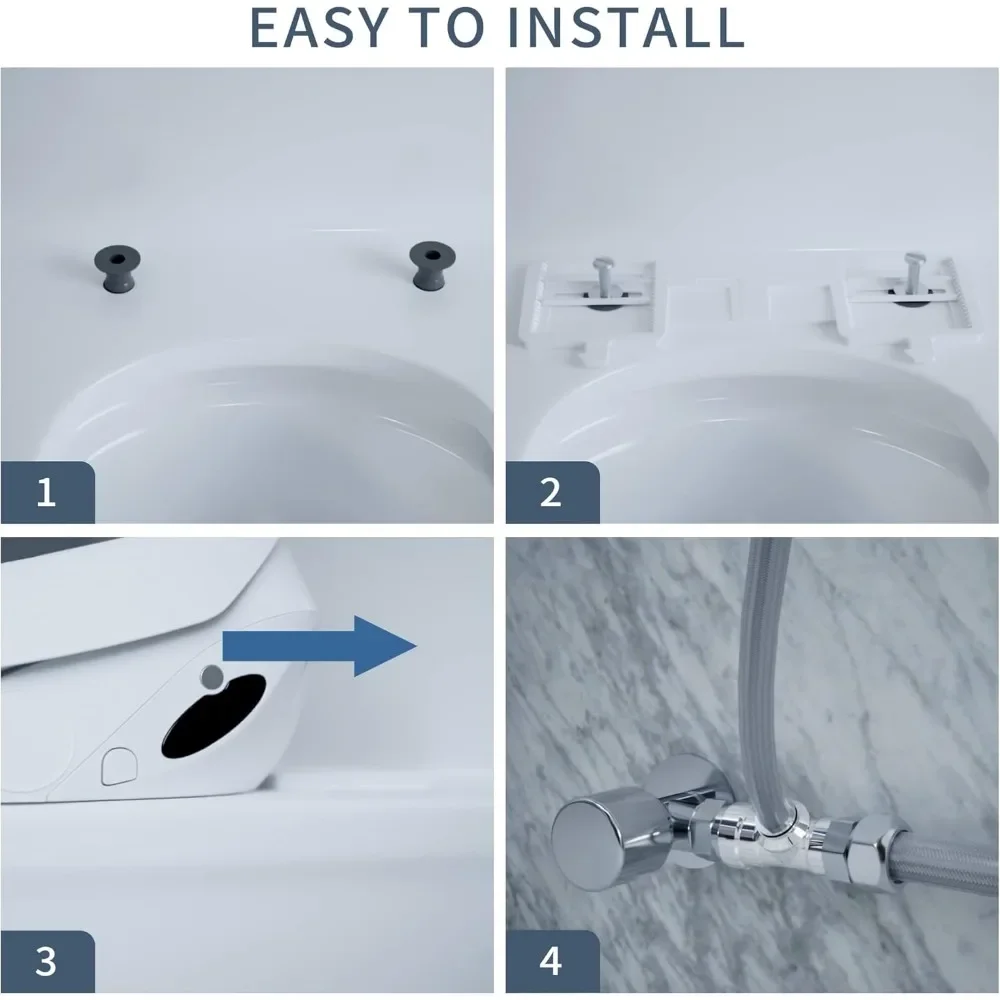 EASY TO INSTALL

1

2

3

4