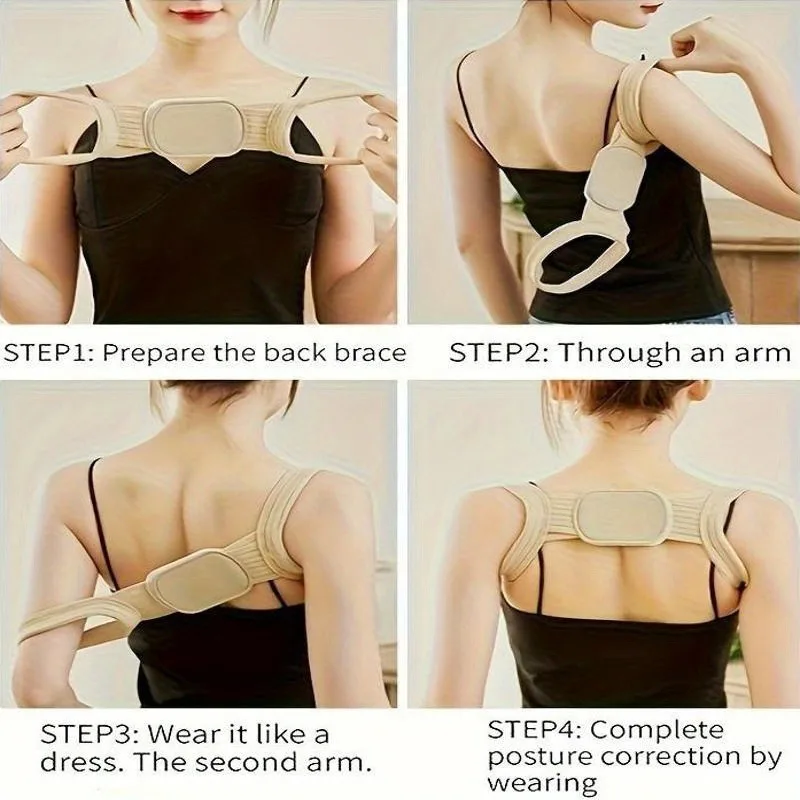 STEP1: Prepare the back brace

STEP2: Through an arm

STEP3: Wear it like a dress. The second arm.

STEP4: Complete posture correction by wearing