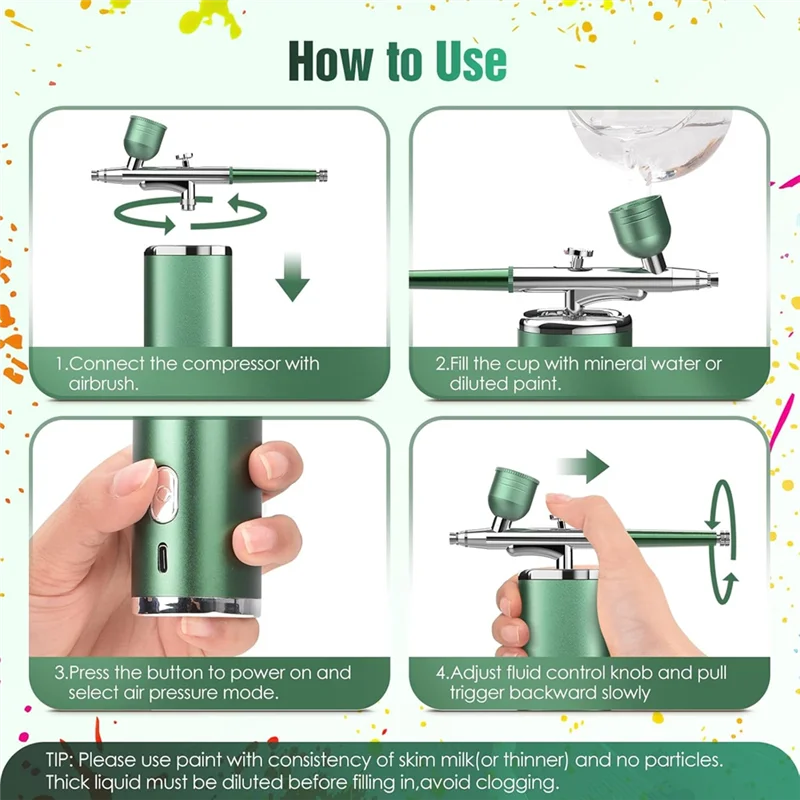 How to Use

1.Connect the compressor with airbrush.

2.Fill the cup with mineral water or diluted paint.

3.Press the button to power on and select air pressure mode.

4.Adjust fluid control knob and pull trigger backward slowly

TIP: Please use paint with consistency of skim milk(or thinner) and no particles. Thick liquid must be diluted before filling in,avoid clogging.