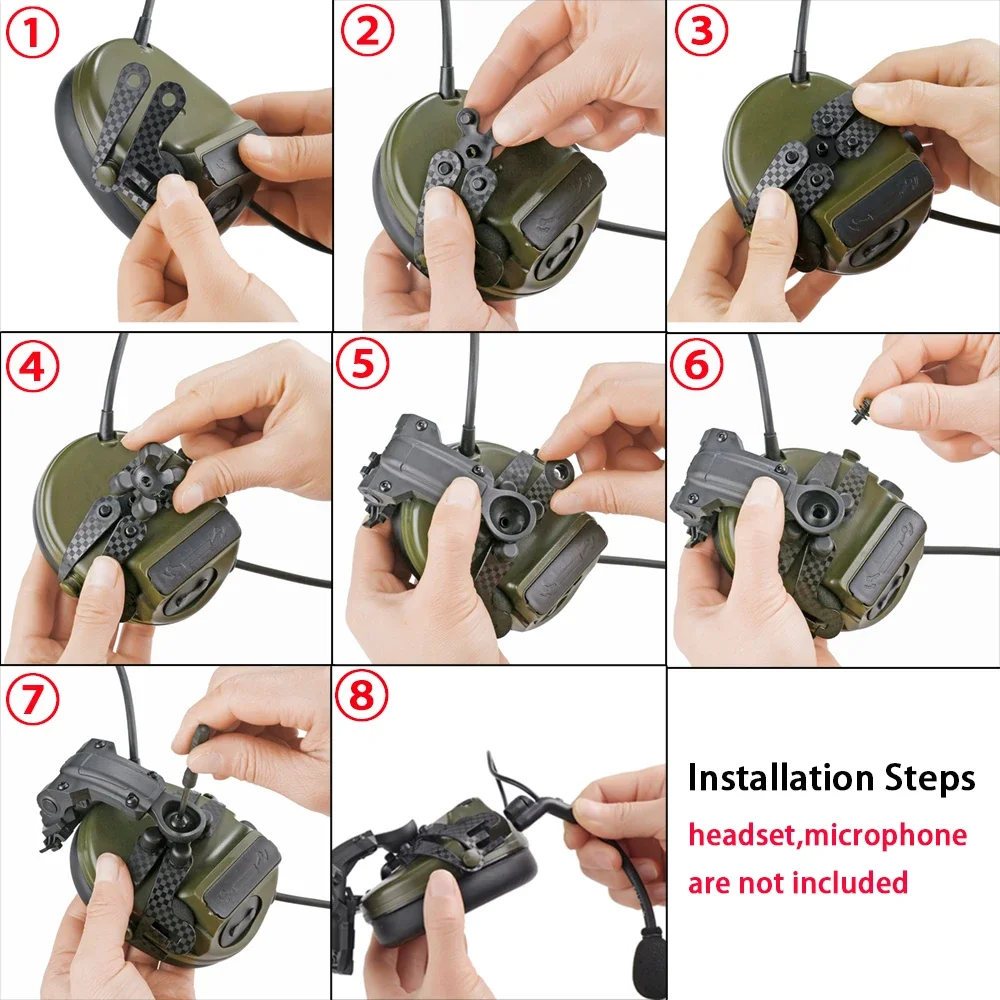 1
2
3
4
5
6
7
8

Installation Steps
headset,microphone are not included