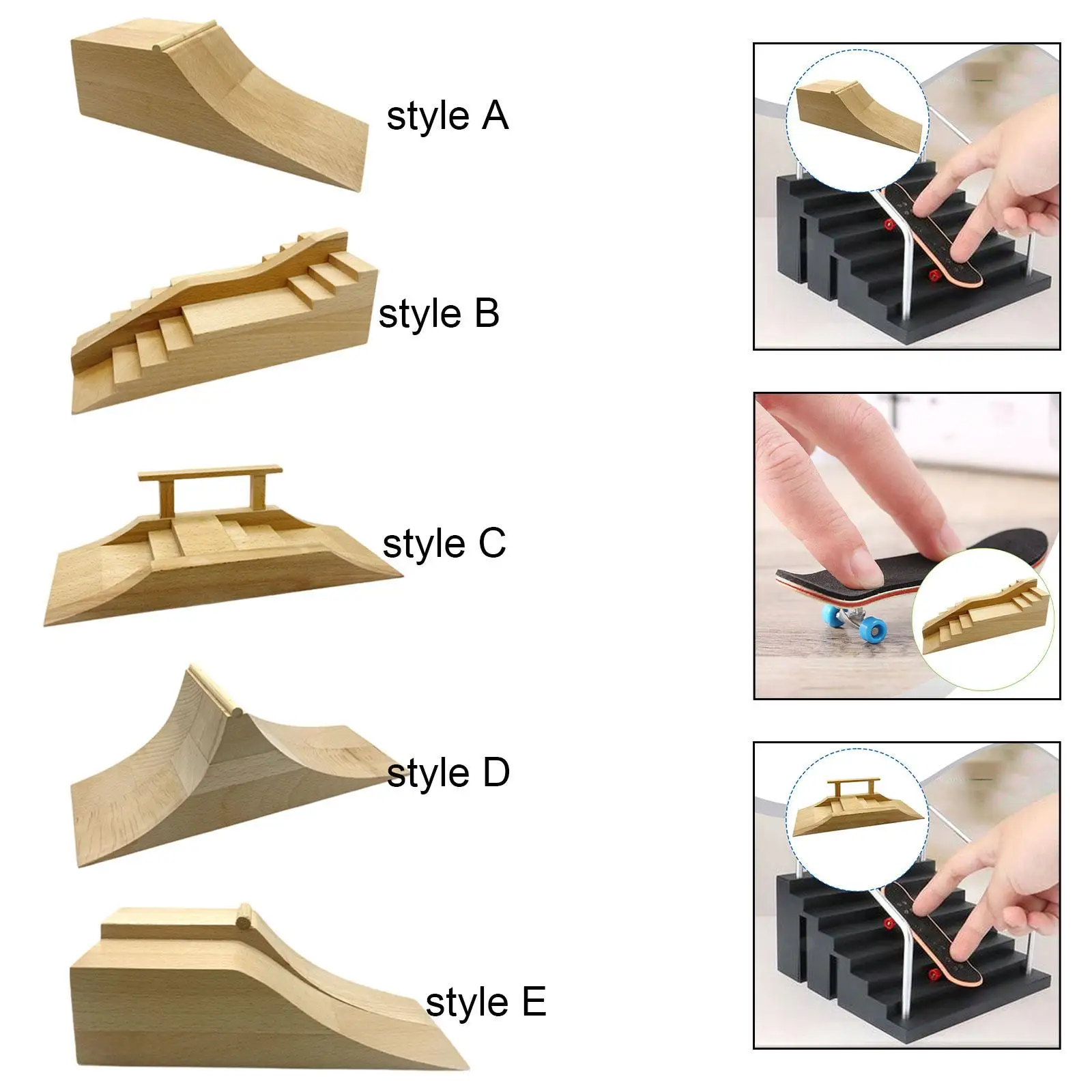 style A

style B

style C

style D

style E