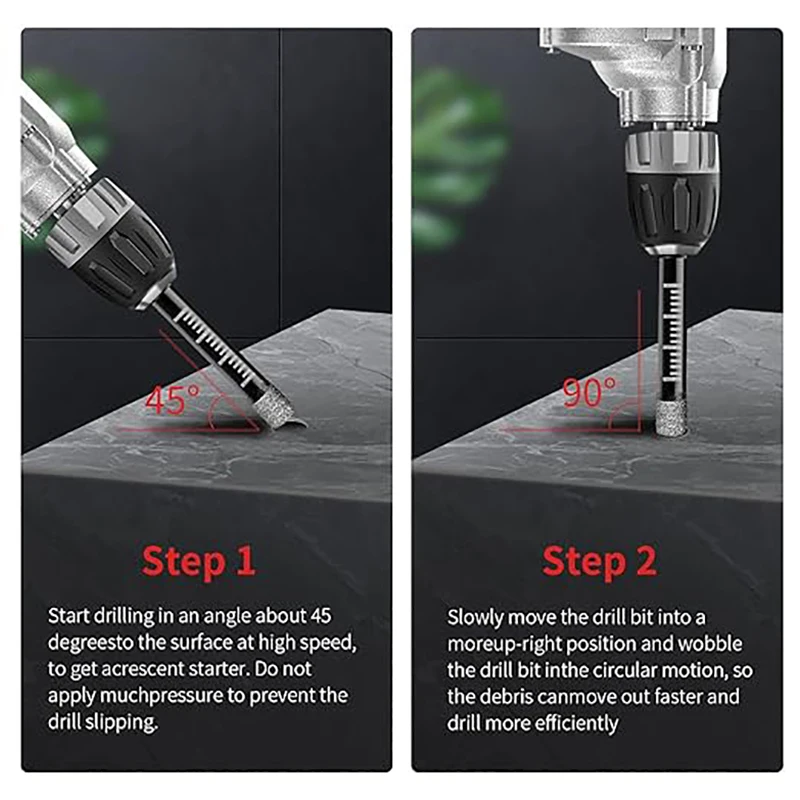 45°

Step 1

Start drilling in an angle about 45 degreesto the surface at high speed, to get acrescent starter. Do not apply muchpressure to prevent the drill slipping.

90°

Step 2

Slowly move the drill bit into a moreup-right position and wobble the drill bit inthe circular motion, so the debris canmove out faster and drill more efficiently