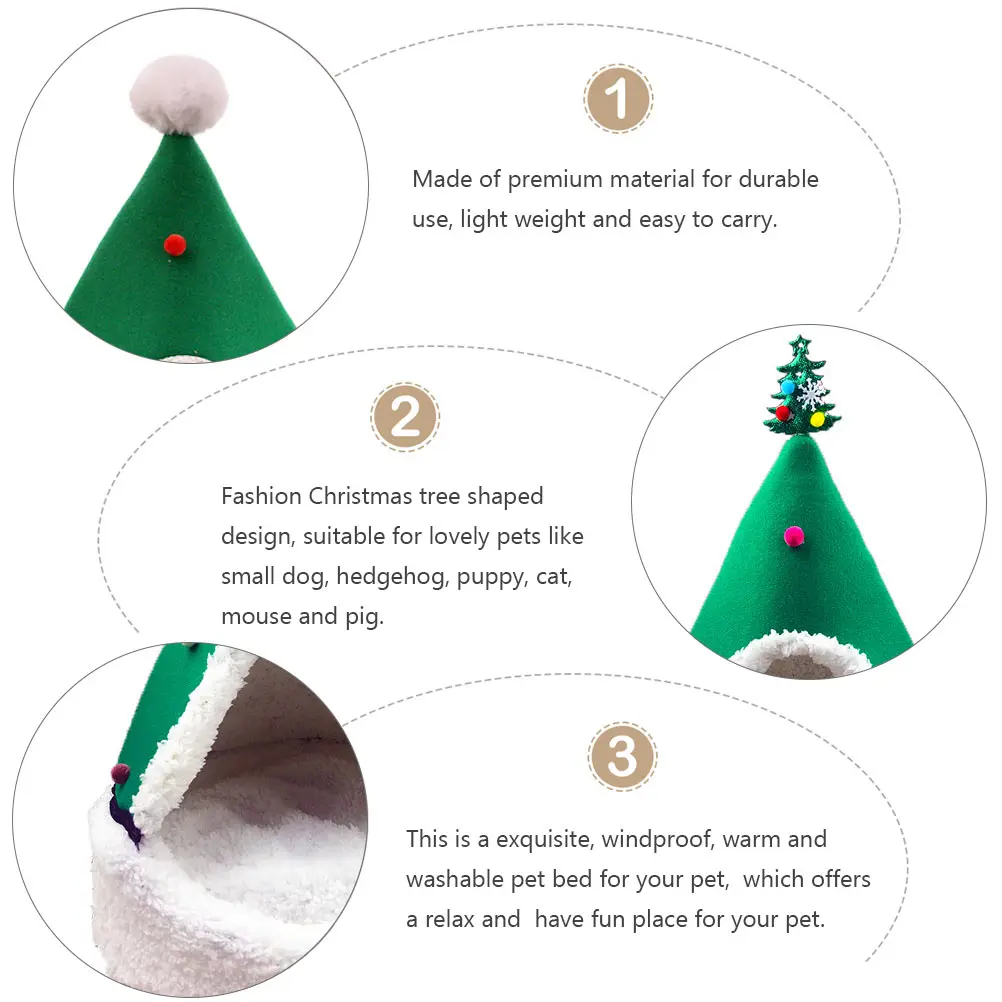 1

Made of premium material for durable use, light weight and easy to carry.

2

Fashion Christmas tree shaped design, suitable for lovely pets like small dog, hedgehog, puppy, cat, mouse and pig.

3

This is a exquisite, windproof, warm and washable pet bed for your pet, which offers a relax and have fun place for your pet.